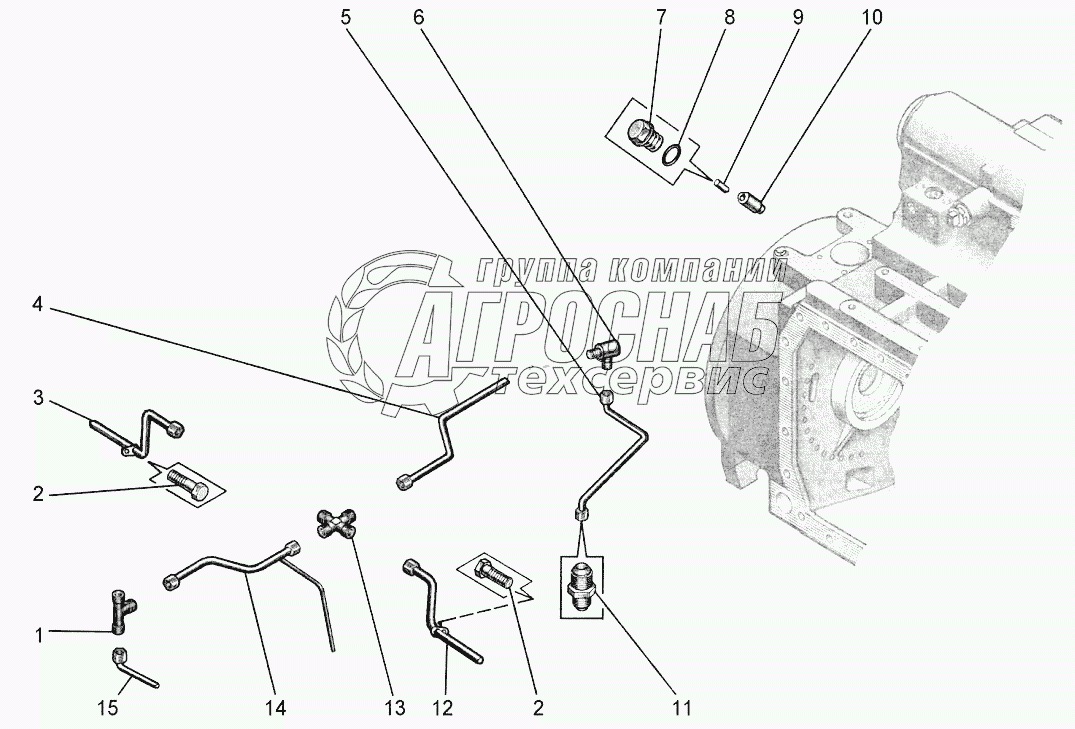 5
6
7
8
9
10
группа компаний
АГРОСНАБ
техсервис
4
3
2
1
15
14
13
12
2
11