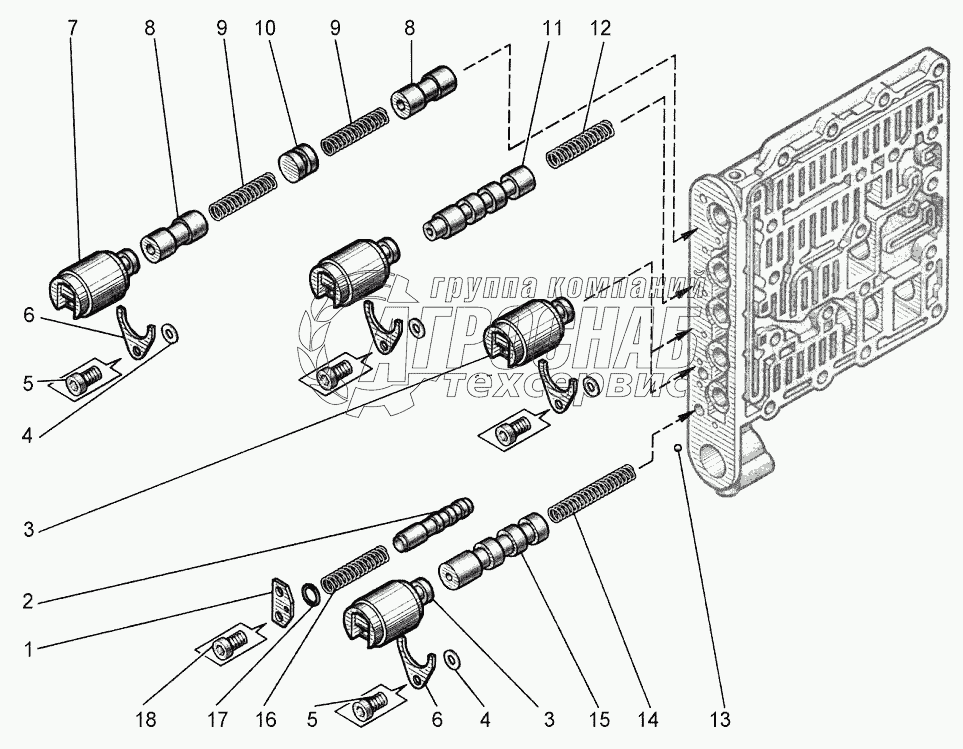 7
8
9
10
9
8
11
12

группа компаний
АГРОСНАБ
техсервис

6
5
4
3
2
1
18
17
16
5
6
4
3
15
14
13