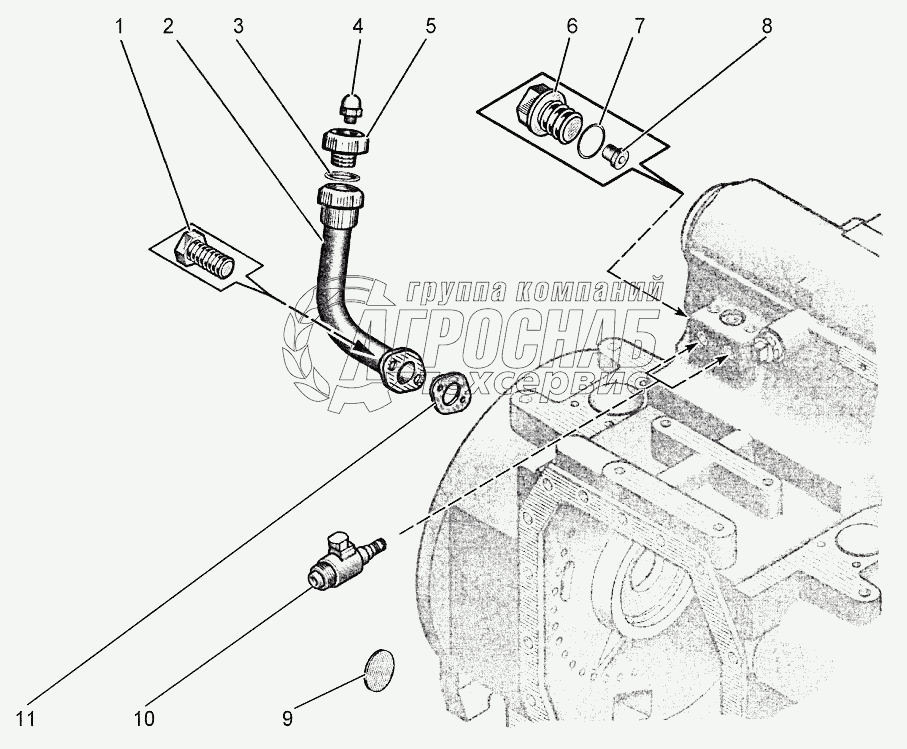 1
2
3
4
5
6
7
8
группа компаний
АГРОСНАБ
техсервис
11
10
9