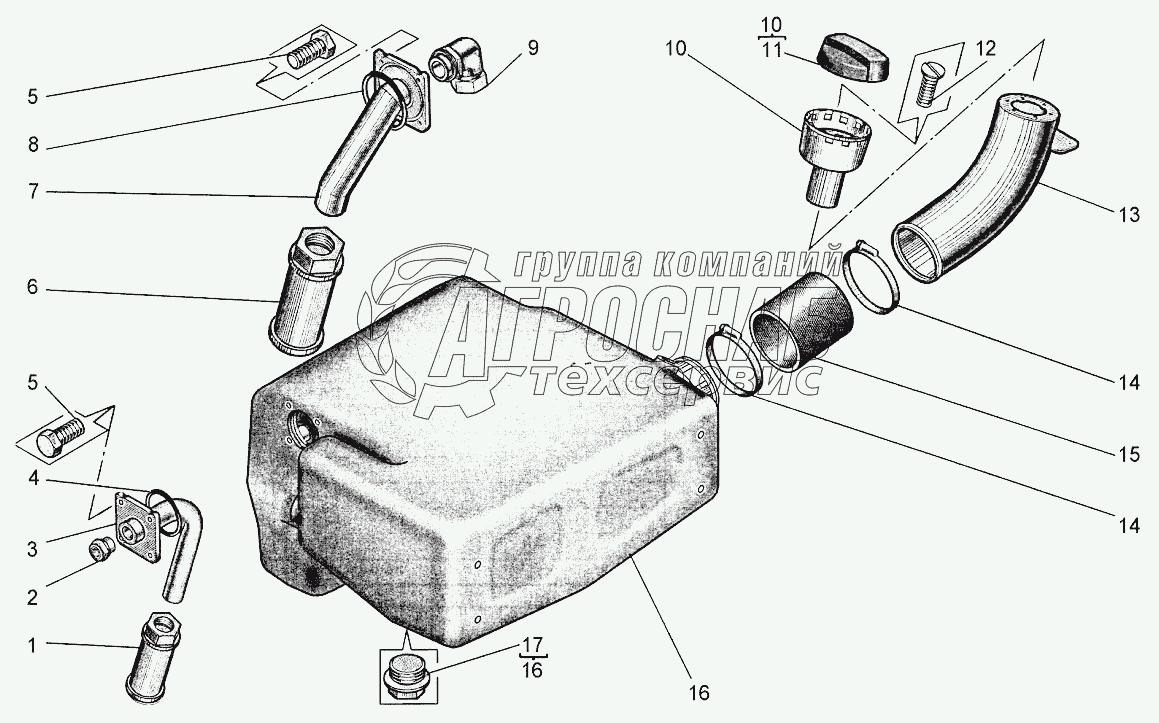 5
8
7
6
5
4
3
2
1
9
10
$\frac{10}{11}$
12
13
14
15
14
16
$\frac{17}{16}$
группа компаний
АГРОСНАБ
техсервис