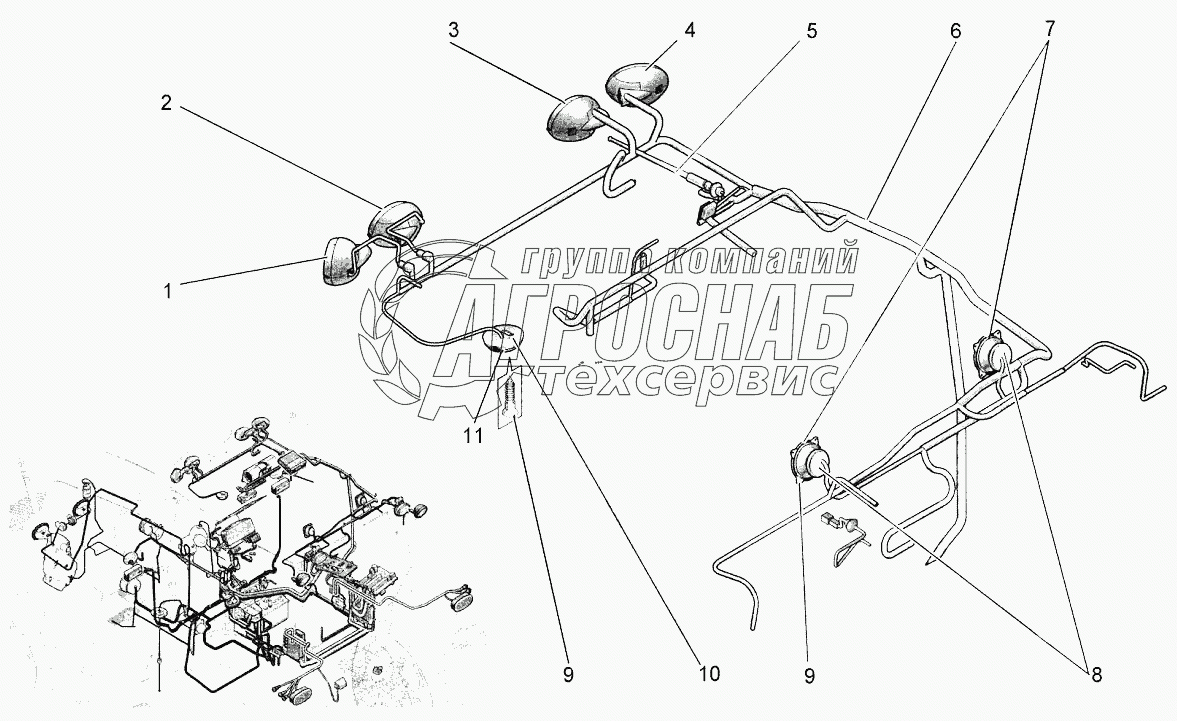 3
4
5
6
7
2
1
группа компаний
АГРОСНАБ
техсервис
11
9
10
9
8