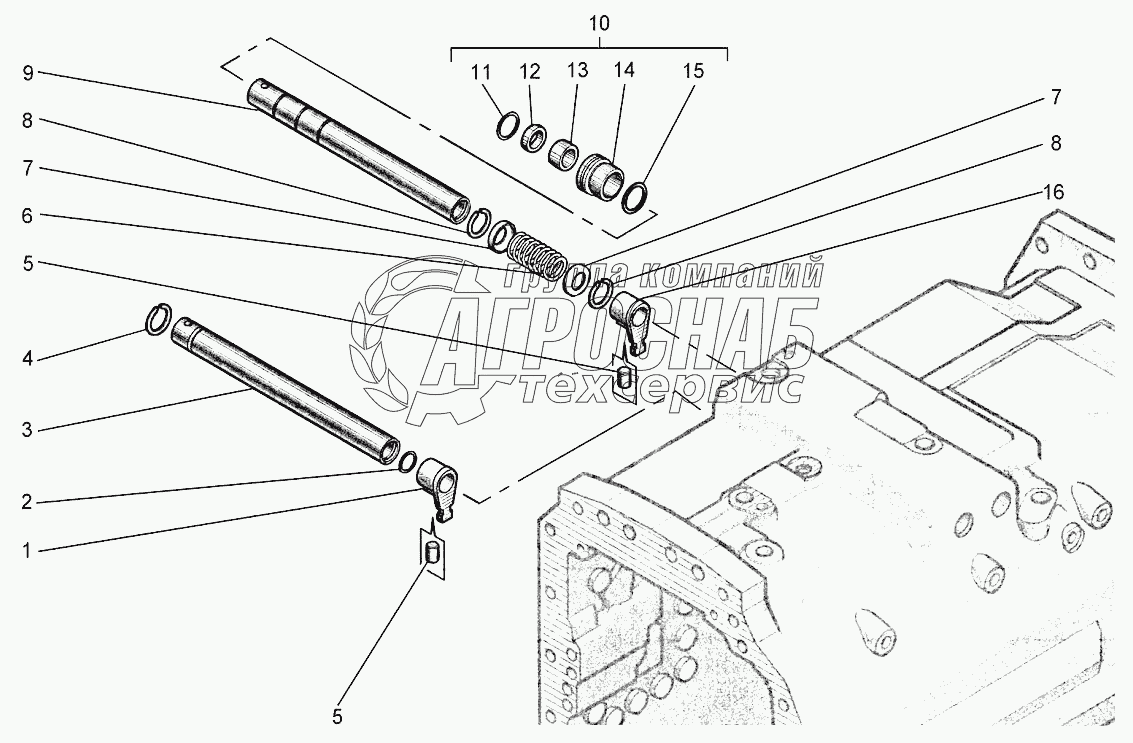 10
11 12 13 14 15
9
8
7
6
5
4
3
2
1
7
8
16
5
группа компаний
АГРОСНАБ
техсервис