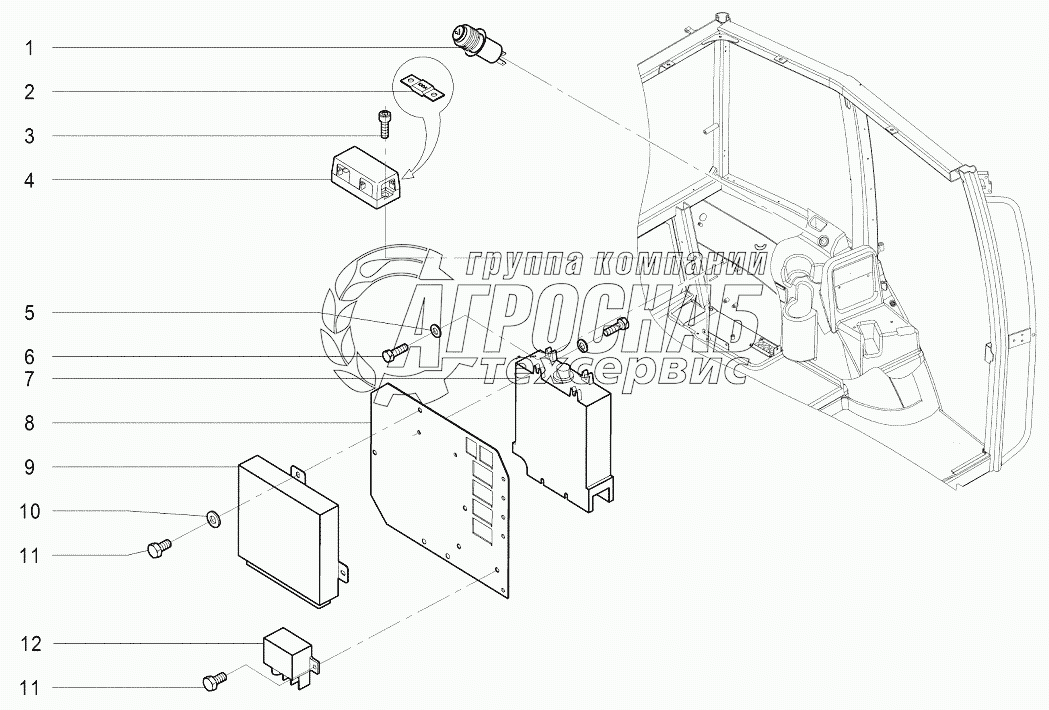 1
2
3
4
5
6
7
8
9
10
11
12
11
группа компаний
АГРОСНАБ
техсервис