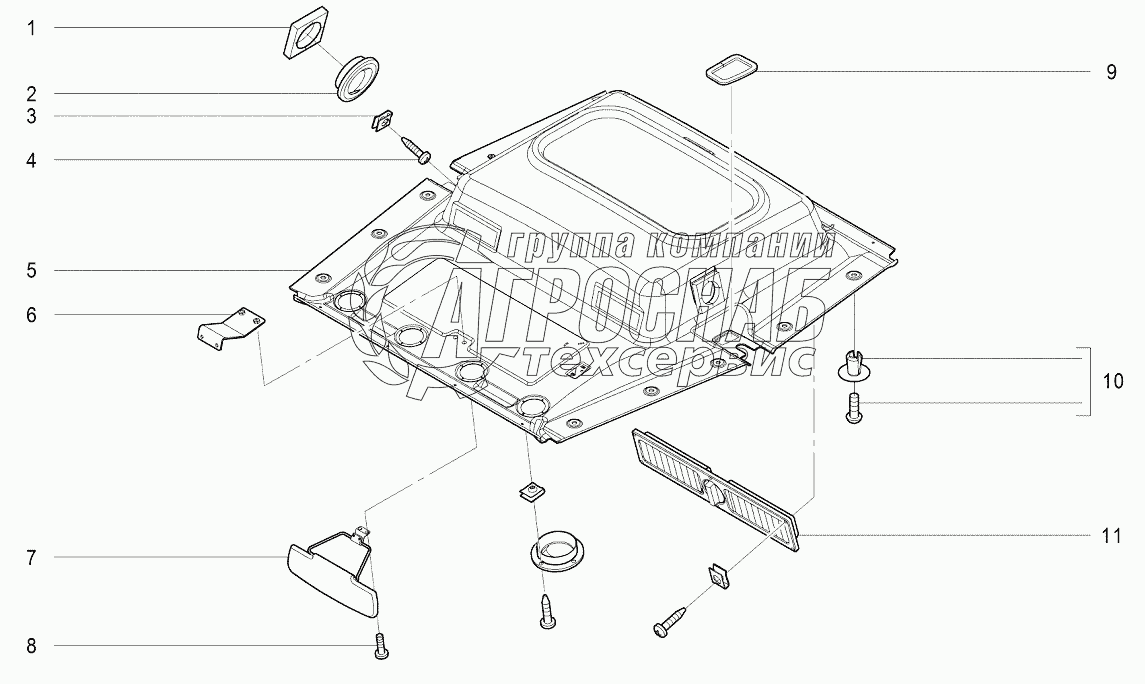 1
2
3
4
5
6
7
8
9
10
11
группа компаний
АГРОСНАБ
техсервис