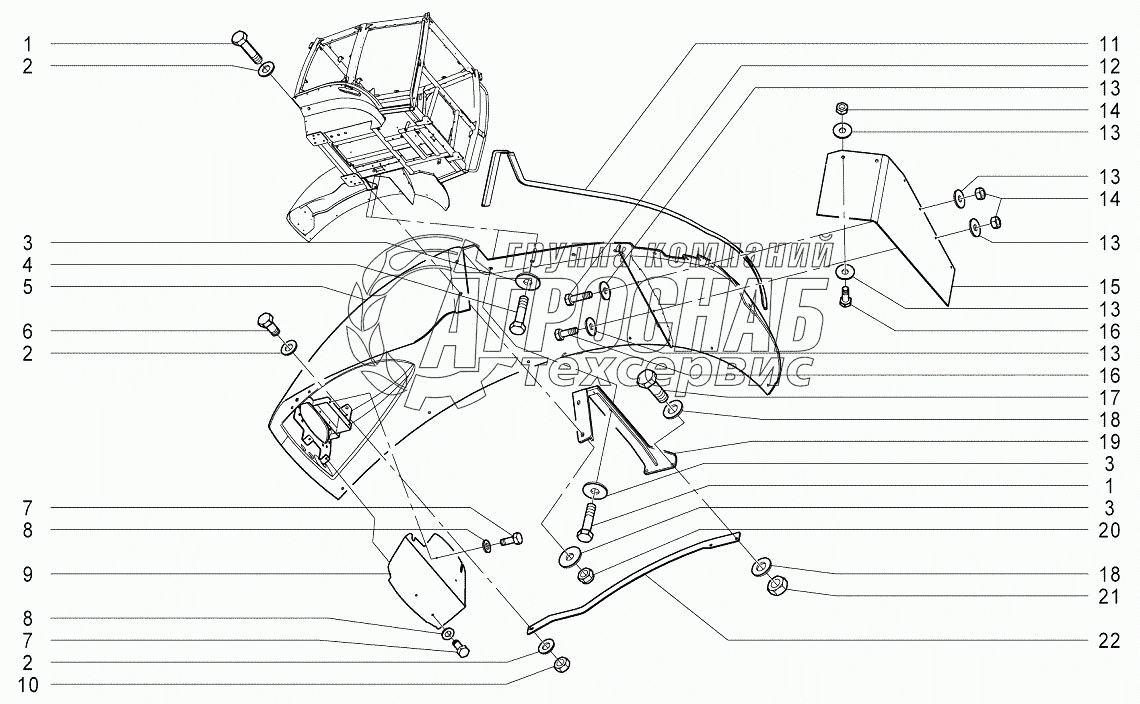 1
2
3
4
5
6
2
7
8
9
8
7
2
10
11
12
13
14
13
13
14
13
15
13
16
13
16
17
18
19
3
1
3
20
18
21
22
группа компаний
АГРОСНАБ
техсервис