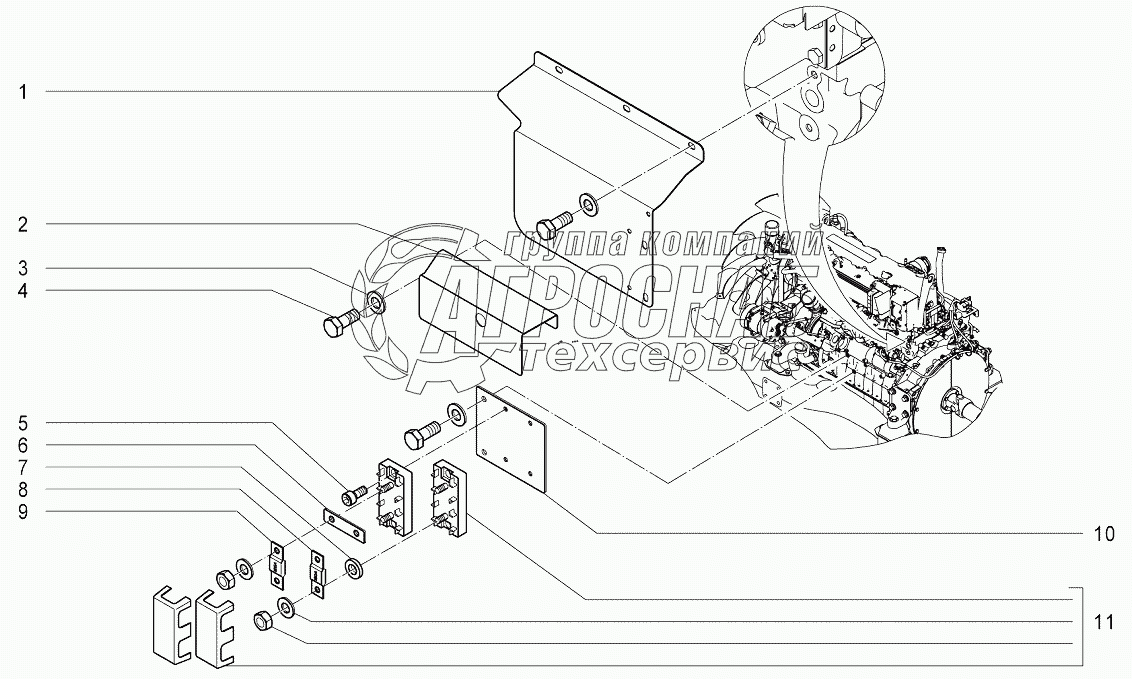 1
2
3
4
5
6
7
8
9
10
11
группа компаний
АГРОСНАБ
техсервис