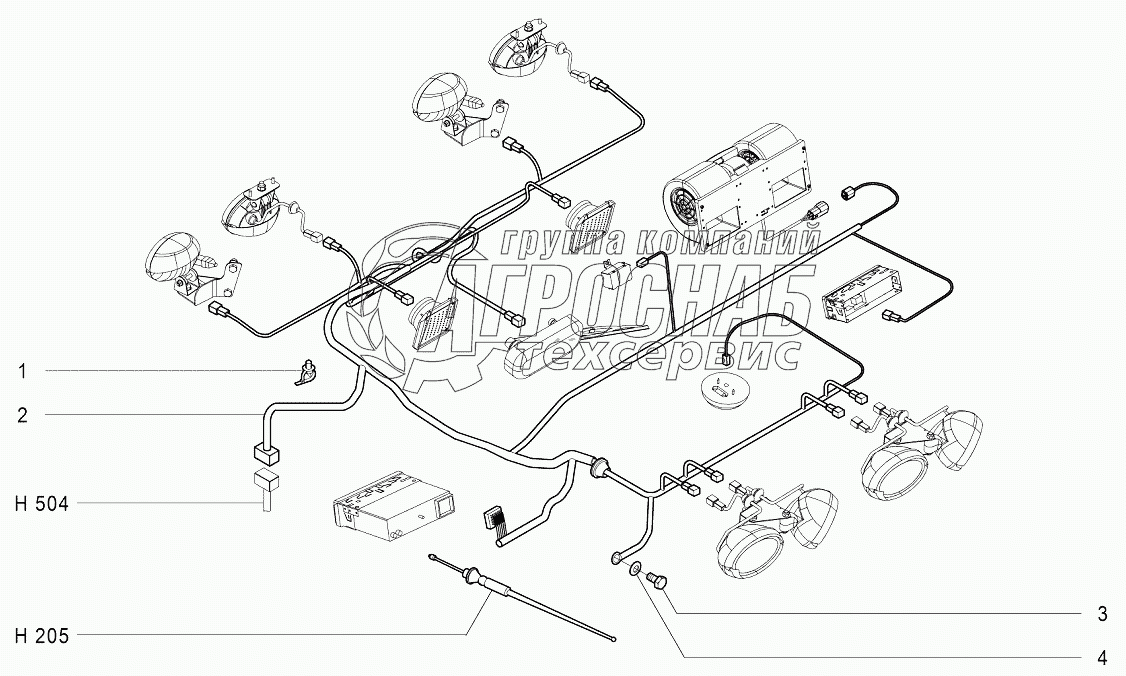 группа компаний
АГРОСНАБ
техсервис

1
2
H 504
H 205
3
4