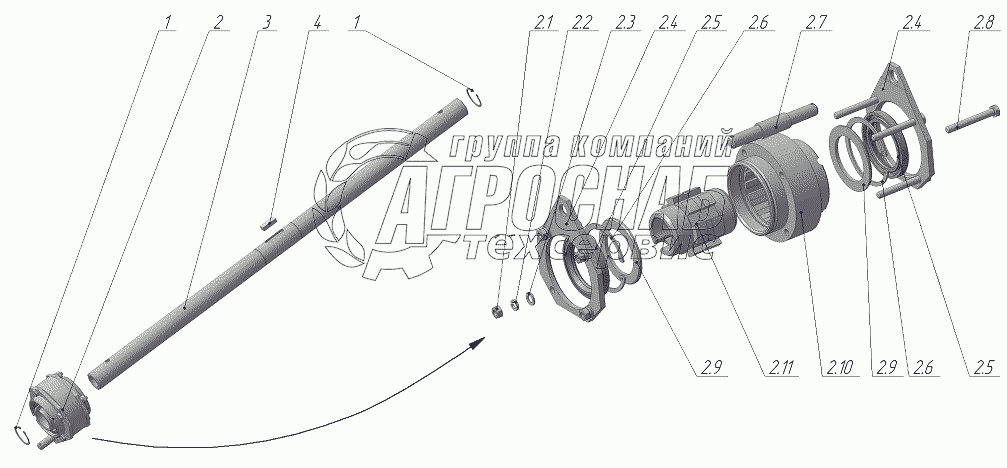 1 2 3 4 1

2.1 2.2 2.3 2.4 2.5 2.6 2.7 2.4 2.8

группа компаний
АГРОСНАБ
техсервис

2.9 2.11 2.10 2.9 2.6 2.5