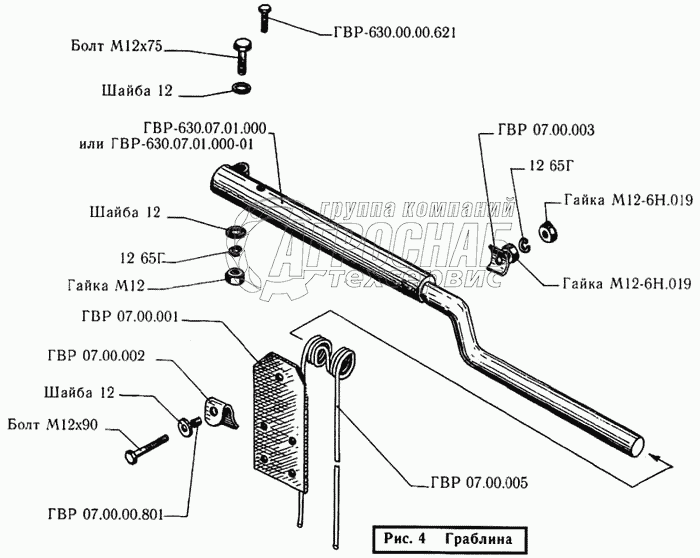 ГВР-630.00.00.621
Болт М12х75
Шайба 12
ГВР-630.07.01.000
или ГВР-630.07.01.000-01
ГВР 07.00.003
12 65Г
Гайка М12-6Н.019
Шайба 12
12 65Г
Гайка М12
Гайка М12-6Н.019
группа компаний
АГРОСНАБ
техсервис
ГВР 07.00.001
ГВР 07.00.002
Шайба 12
Болт М12х90
ГВР 07.00.005
ГВР 07.00.00.801
Рис. 4 Граблина