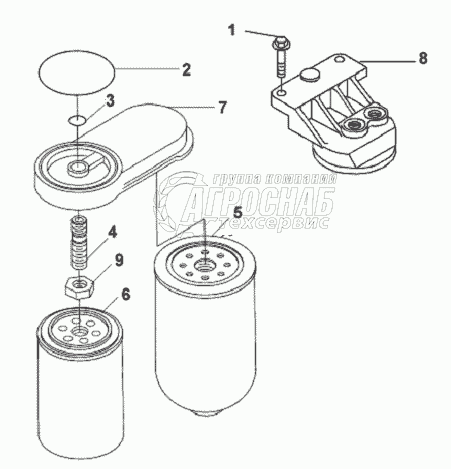 1
8
2
3
7
группа компаний
АГРОСНАБ
техсервис
5
4
9
6