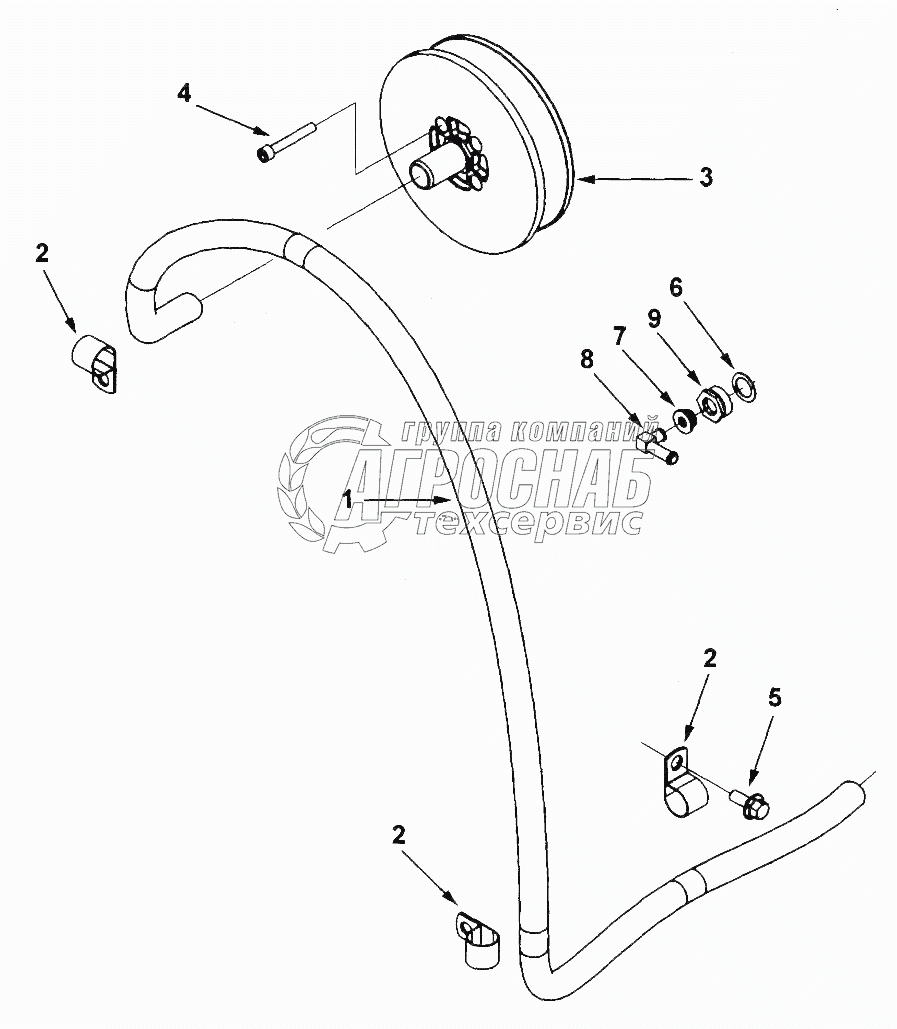 4
3
2
6
9
7
8
группа компаний
АГРОСНАБ
техсервис
1
2
5
2