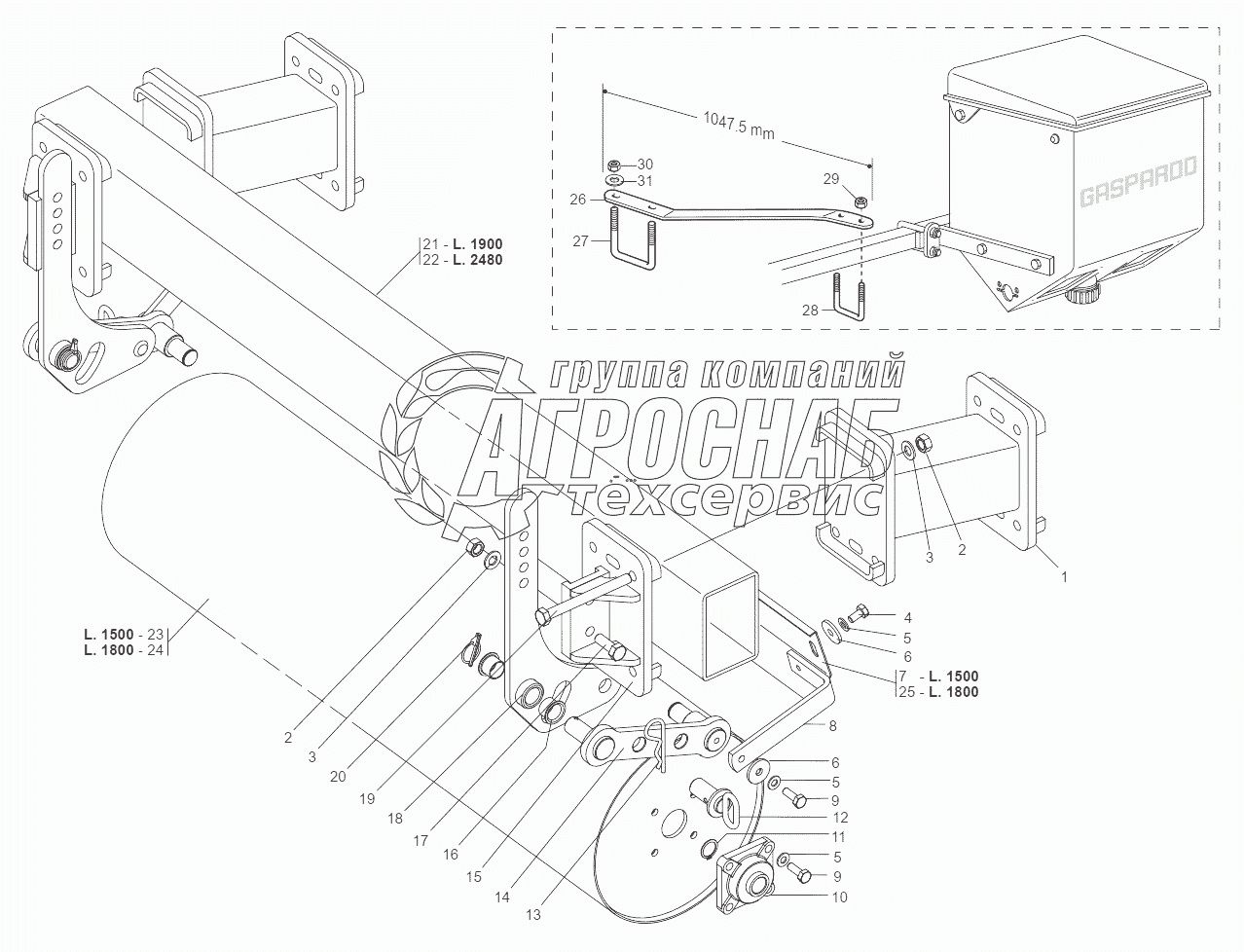 1047.5 mm

30
31
29
26
27
28

GASPARDO

21 - L. 1900
22 - L. 2480

группа компаний
АГРОСНАБ
техсервис

3
2
1

L. 1500 - 23
L. 1800 - 24

4
5
6
7 - L. 1500
25 - L. 1800
8
6
5
9
12
11
5
9
10

2
3
20
19
18
17
16
15
14
13