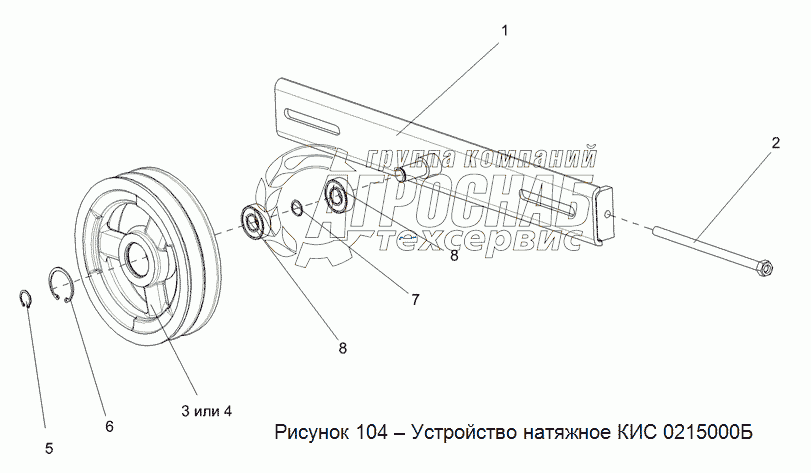 1

2

группа компаний
АГРОСНАБ
техсервис

8

7

8

3 или 4

6

5

Рисунок 104 – Устройство натяжное КИС 0215000Б