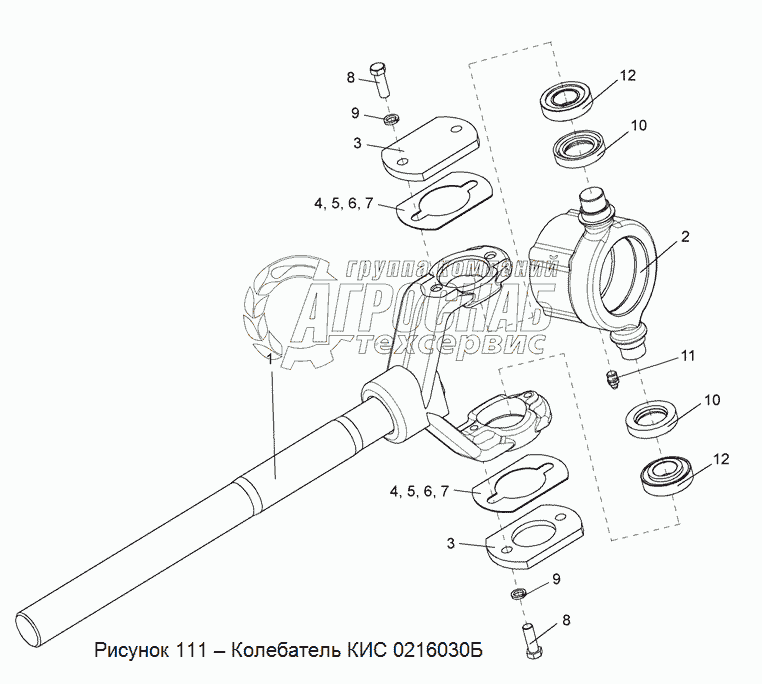 8
9
3
4, 5, 6, 7
12
10
2
группа компаний
АГРОСНАБ
техсервис
1
11
10
12
4, 5, 6, 7
3
9
8

Рисунок 111 – Колебатель КИС 0216030Б