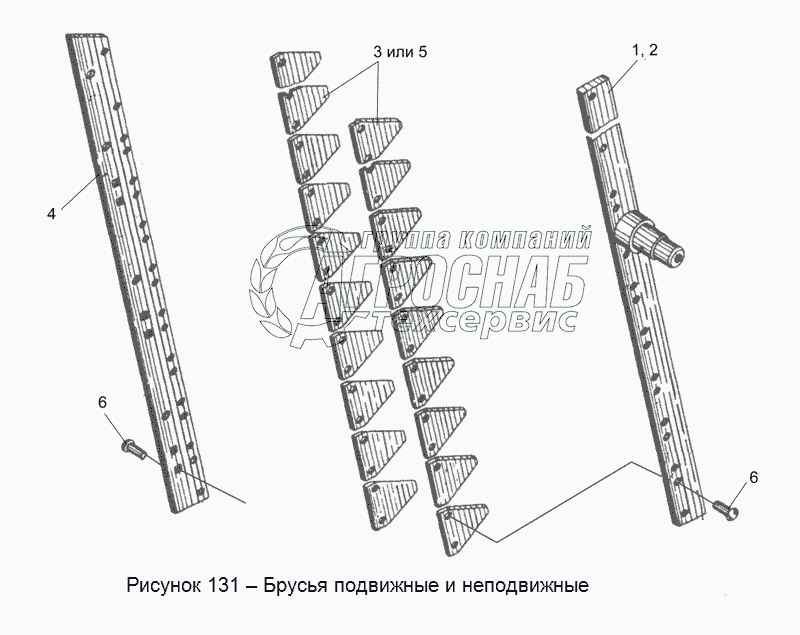 3 или 5

1, 2

4

группа компаний
АГРОСНАБ
техсервис

6

6

Рисунок 131 – Брусья подвижные и неподвижные