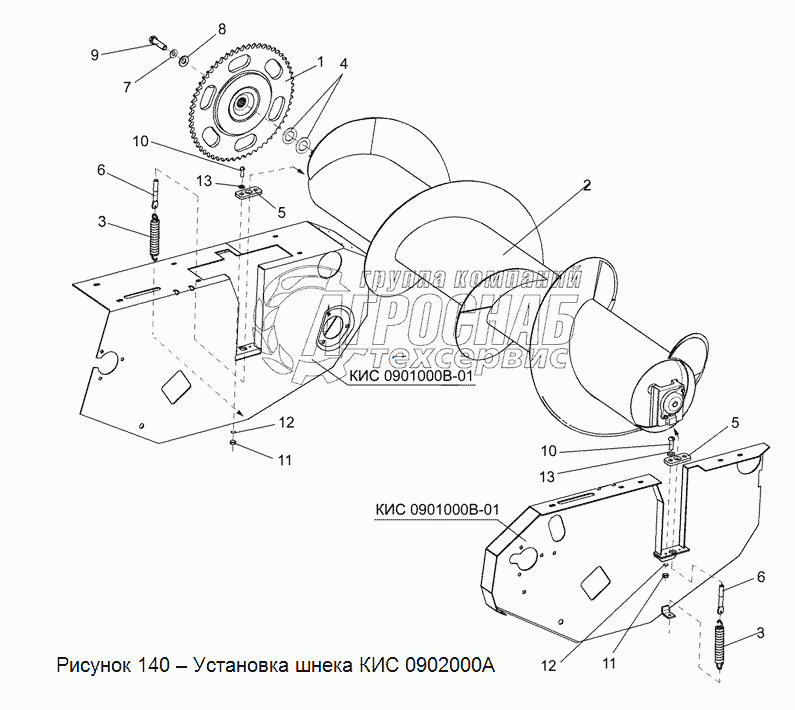 9
8
7
1
4
10
6
13
5
3
2
группа компаний
АГРОСНАБ
техсервис
КИС 0901000В-01
12
11
5
10
13
КИС 0901000В-01
6
3
12
11
Рисунок 140 – Установка шнека КИС 0902000А