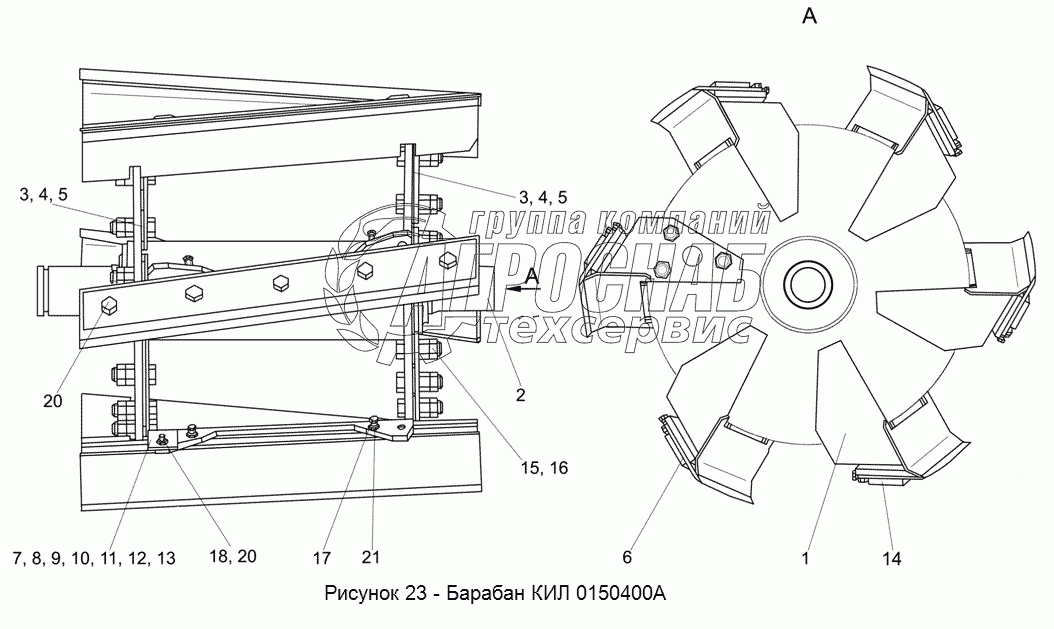 А

3, 4, 5

3, 4, 5

группа компаний
АГРОСНАБ
техсервис

А

20

2

15, 16

7, 8, 9, 10, 11, 12, 13

18, 20

17

21

6

1

14

Рисунок 23 - Барабан КИЛ 0150400А