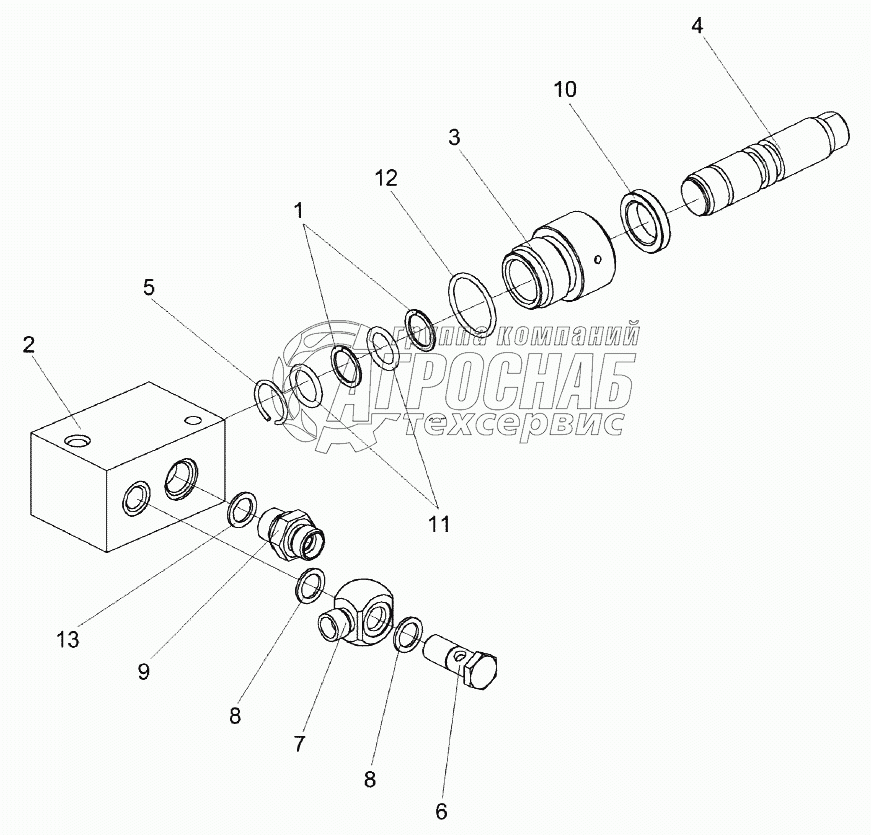 4
10
3
12
1
5
2
группа компаний
АГРОСНАБ
техсервис
11
13
9
8
7
8
6