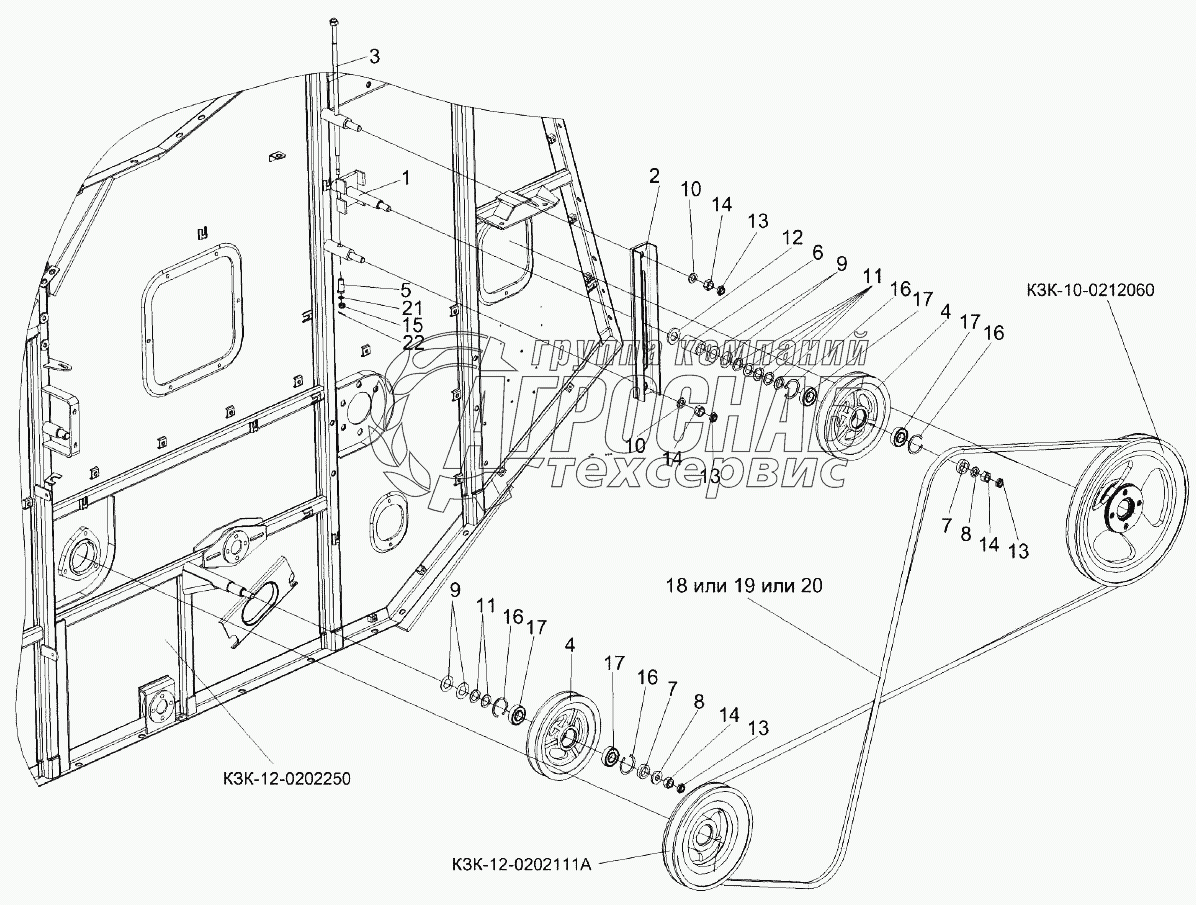 3
1
2
10
14
13
12
6
9
11
16
17
4
17
16
КЗК-10-0212060
5
21
15
22
группа компаний
АГРОСНАБ
техсервис
10
14
13
7
8
14
13
18 или 19 или 20
9
11
16
17
4
17
16
7
8
14
13
КЗК-12-0202250
КЗК-12-0202111А