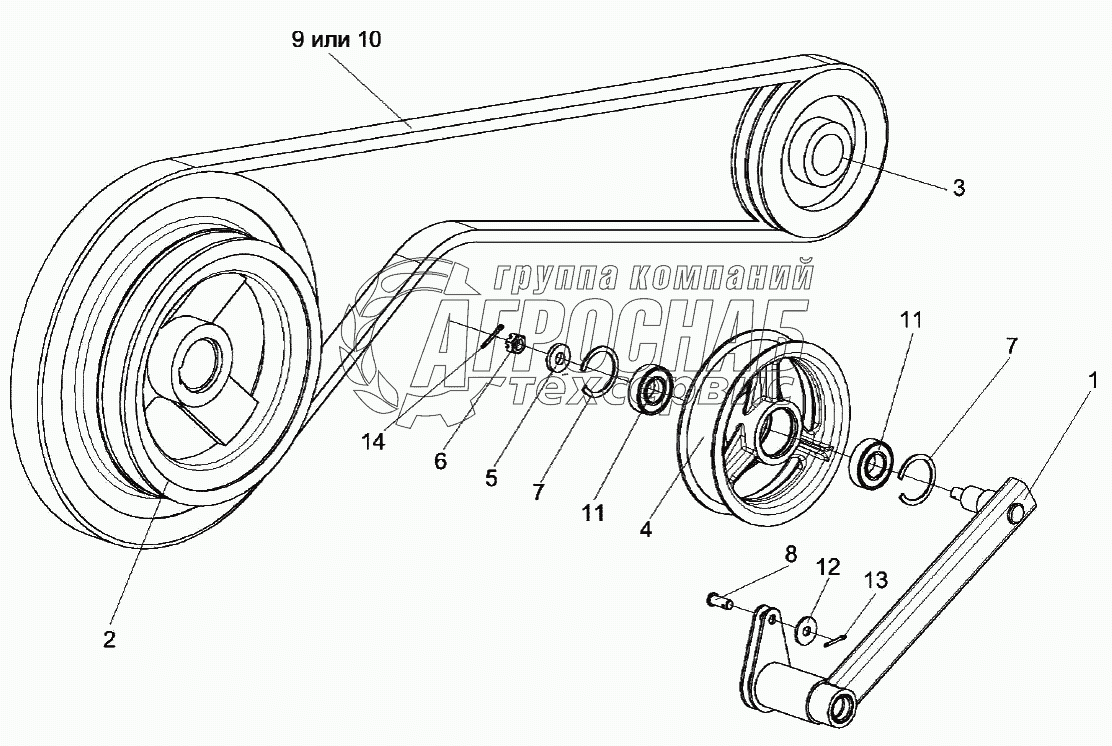 9 или 10
3
группа компаний
АГРОСНАБ
техсервис
11
7
1
14
6
5
7
11
4
8
12
13
2