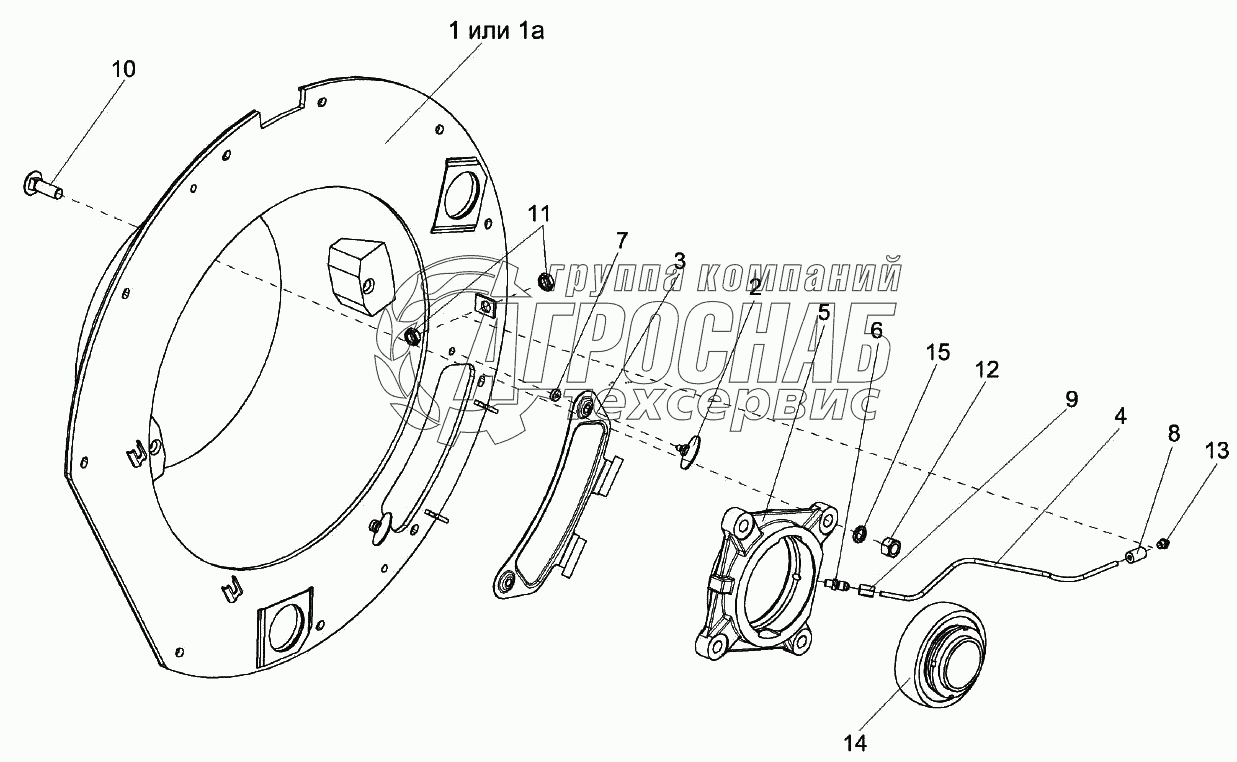 1 или 1а

10

11

7

3

2

5

6

15

12

9

4

8

13

14

группа компаний
АГРОСНАБ
техсервис