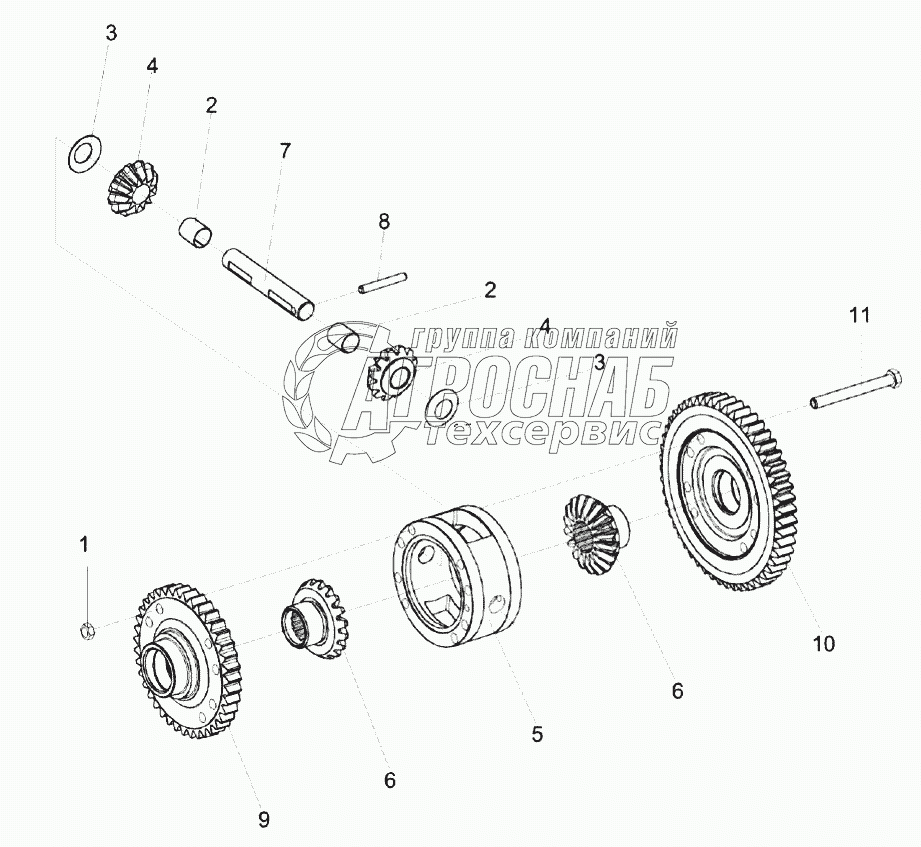 3
4
2
7
8
2
4
3
11
группа компаний
АГРОСНАБ
техсервис
1
10
6
5
6
9