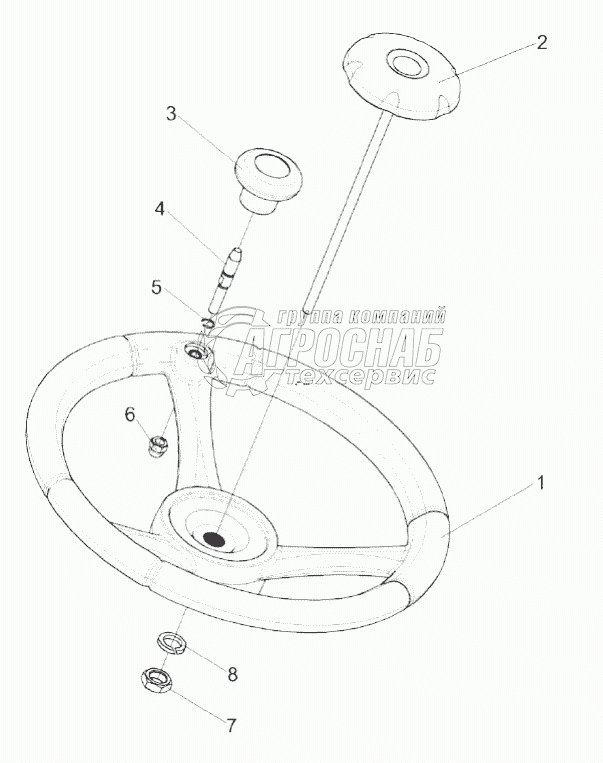 2
3
4
5
группа компаний
АГРОСНАБ
техсервис
6
1
8
7