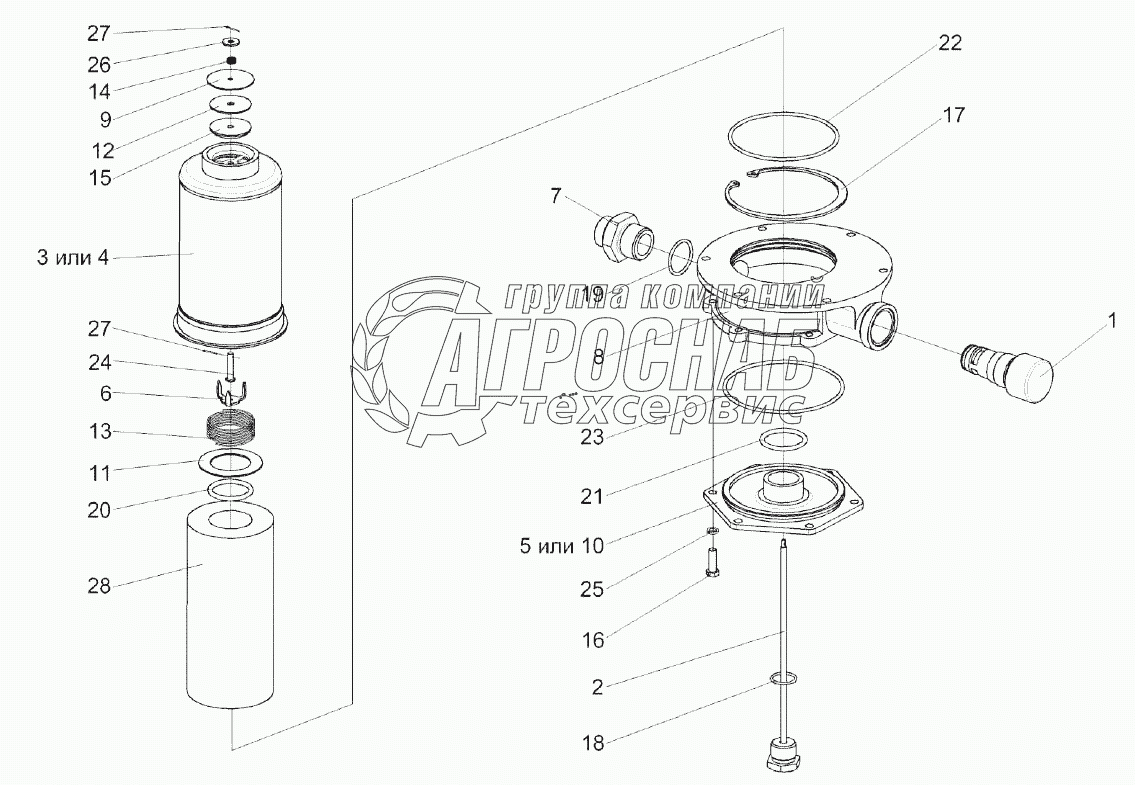 27
26
14
9
12
15
3 или 4
27
24
6
13
11
20
28
22
17
7
19
8
1
23
21
5 или 10
25
16
2
18
группа компаний
АГРОСНАБ
техсервис