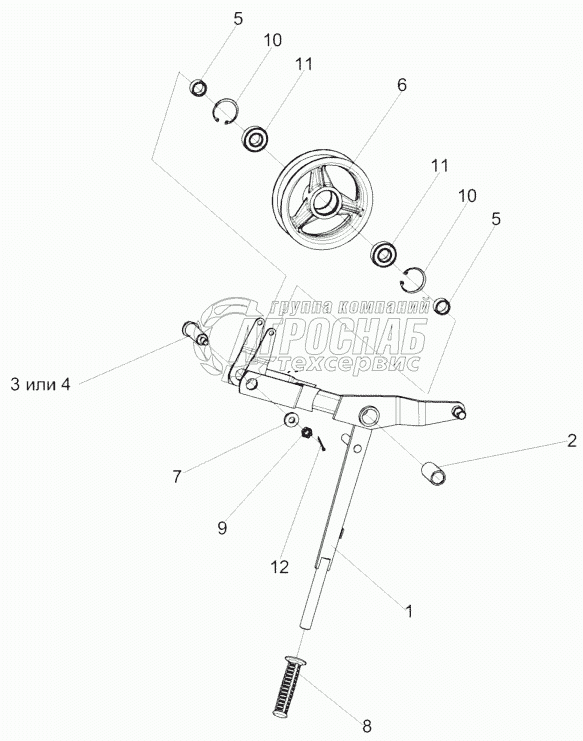 5
10
11
6
11
10
5
группа компаний
АГРОСНАБ
техсервис
3 или 4
2
7
9
12
1
8