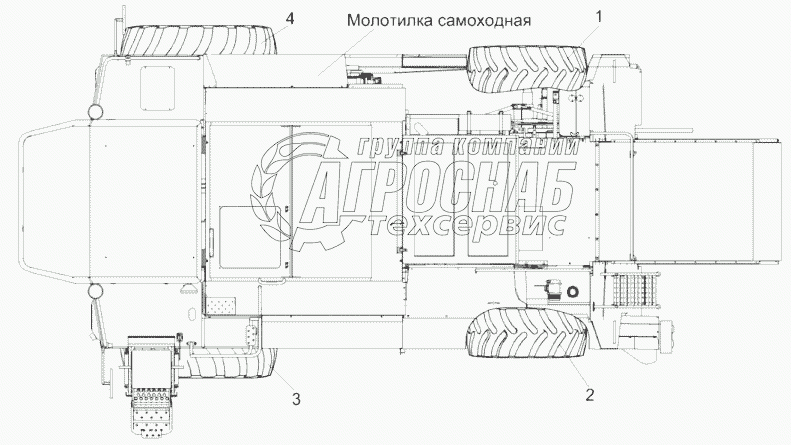 4
Молотилка самоходная
1
группа компаний
АГРОСНАБ
техсервис
3
2