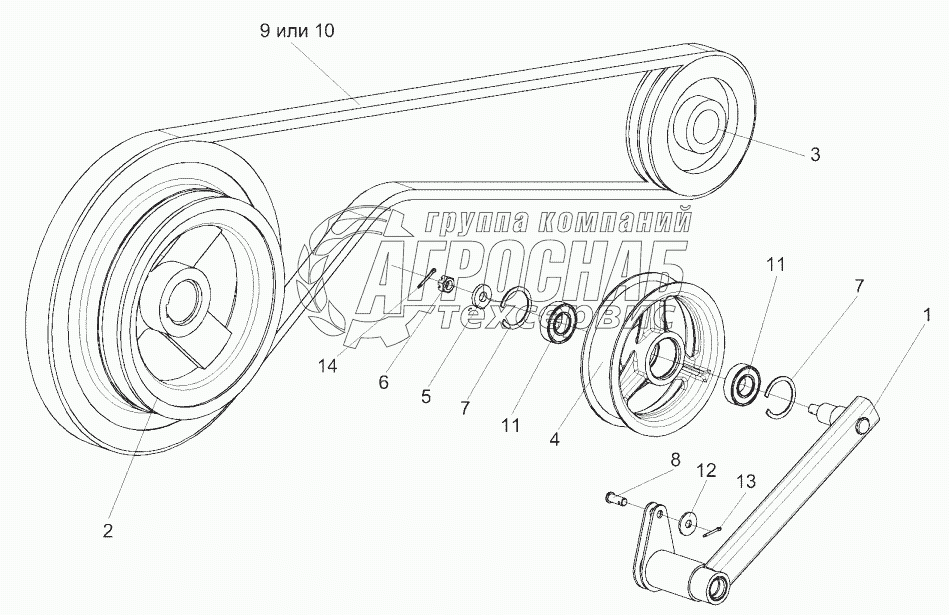 9 или 10
3
группа компаний
АГРОСНАБ
техсервис
11
7
1
14
6
5
7
11
4
8
12
13
2