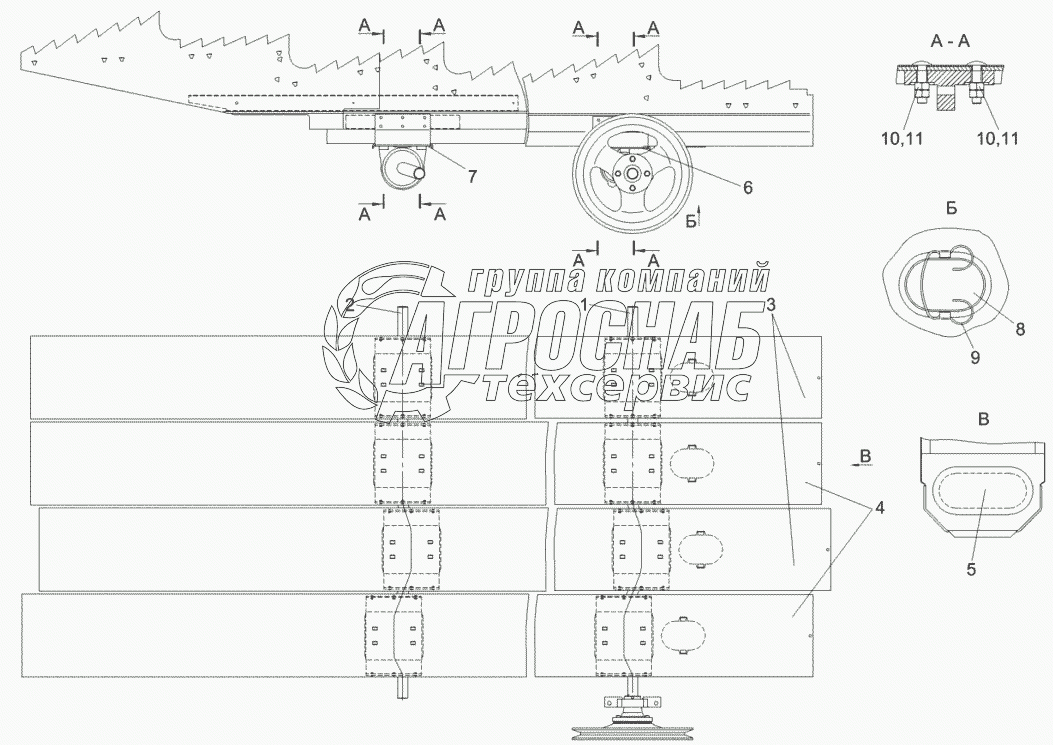 А
А
А
А
А - А
10,11
10,11
7
6
А
А
Б
А
А
Б
группа компаний
АГРОСНАБ
техсервис
2
1
3
8
9
В
В
4
5