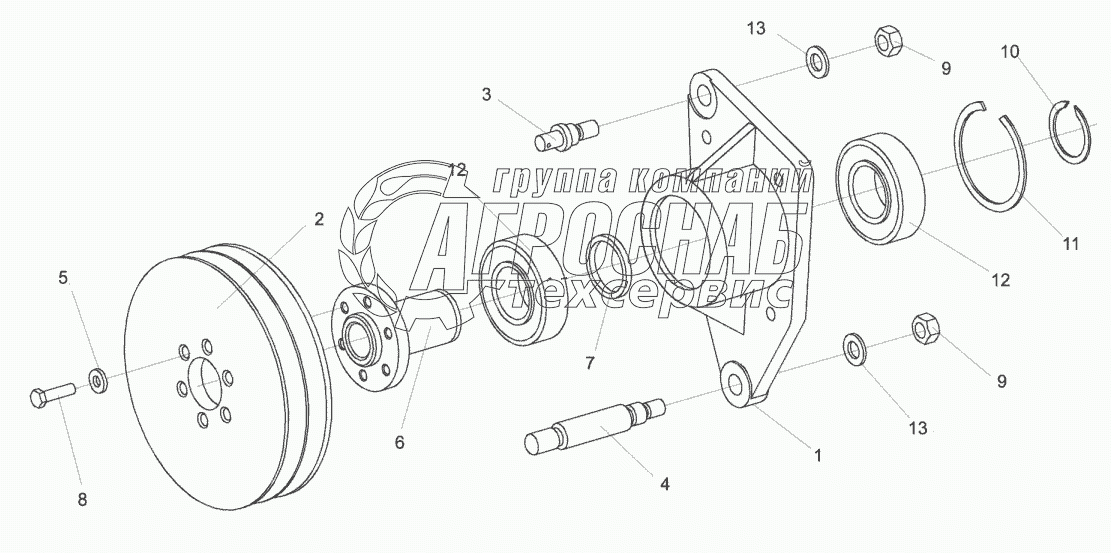 13
9
10
3
12
группа компаний
АГРОСНАБ
техсервис
2
11
12
5
7
9
6
13
1
8
4