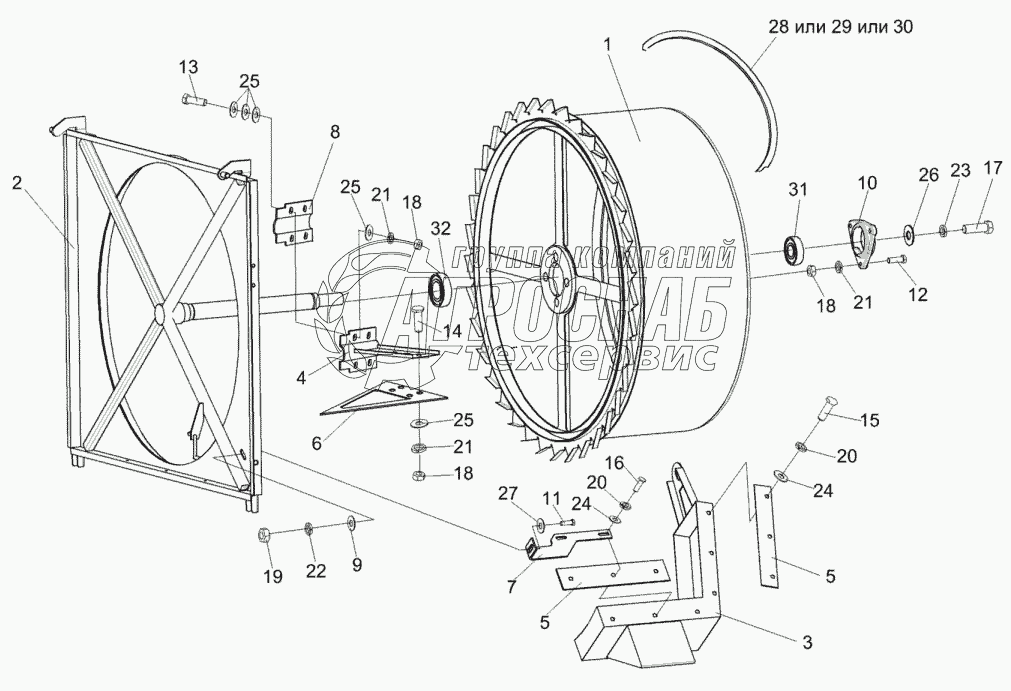 28 или 29 или 30
1
13
25
8
2
25
21
18
32
31
10
26
23
17
группа компаний
АГРОСНАБ
техсервис
18
21
12
14
4
6
25
21
18
15
20
24
16
20
24
27
11
19
22
9
7
5
5
3