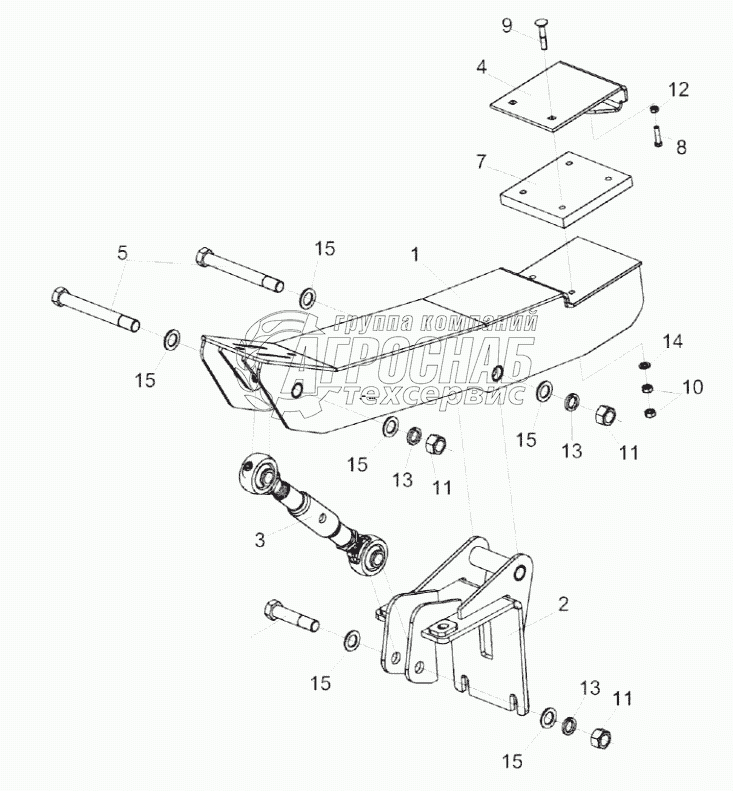 9
4
12
8
7
5
15
1
группа компаний
АГРОСНАБ
техсервис
14
10
15
15
13
11
15
13
11
3
2
15
13
11
15