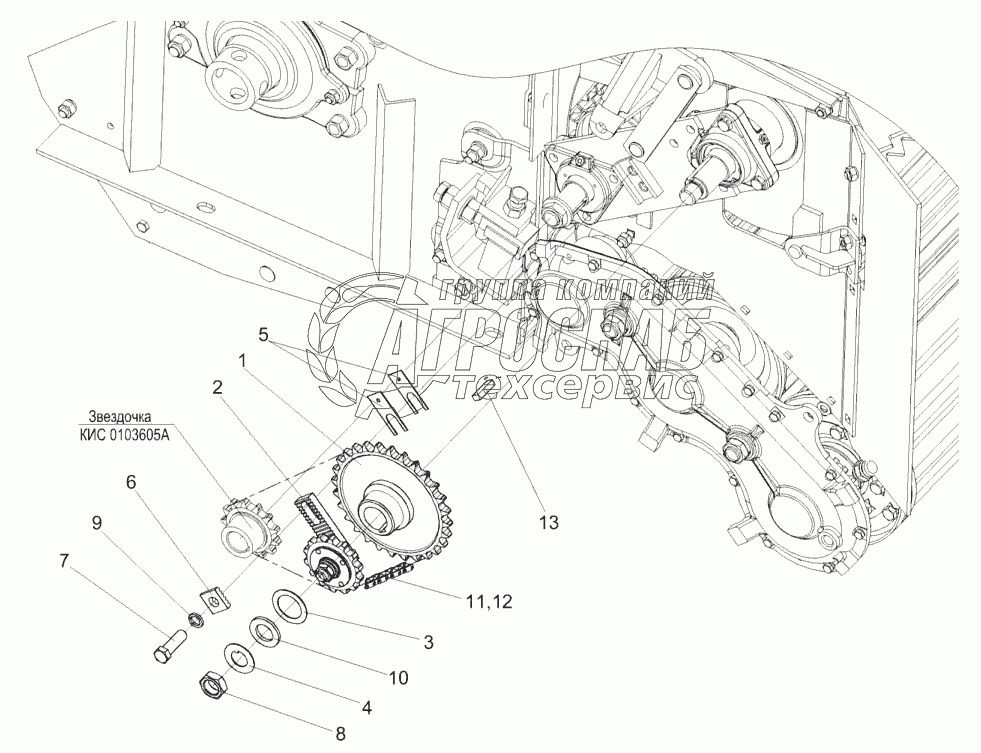 группа компаний
АГРОСНАБ
техсервис

5
1
2
Звездочка
КИС 0103605А
6
9
7
13
11,12
3
10
4
8