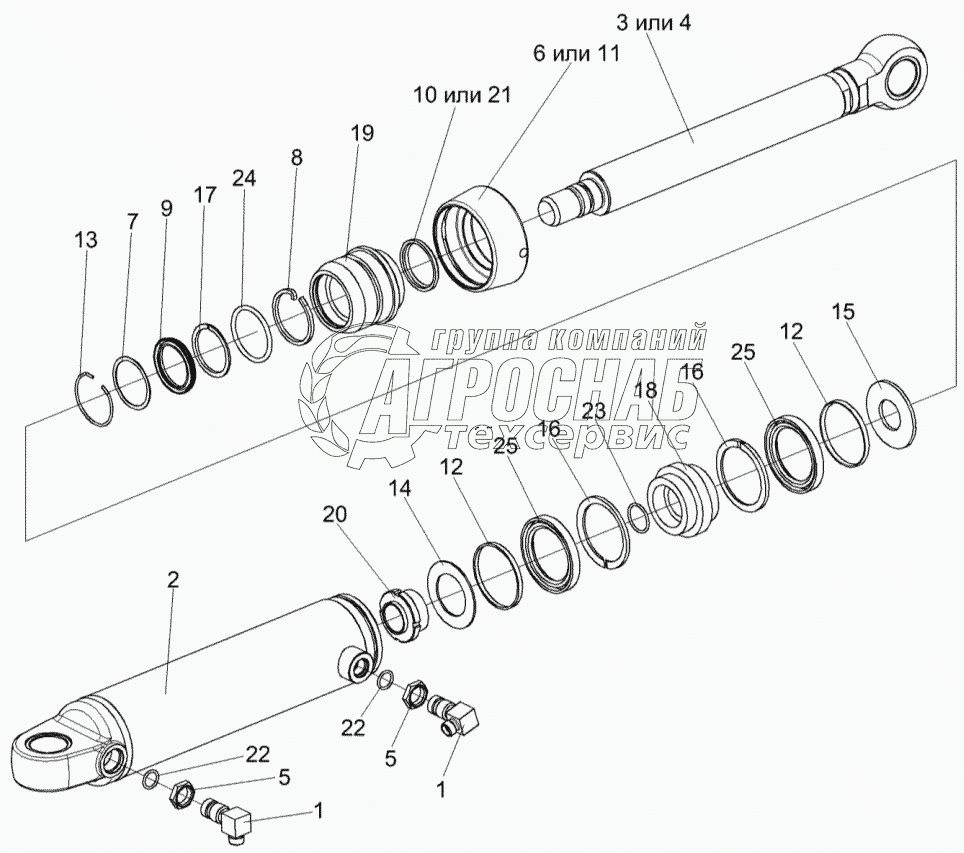 3 или 4
6 или 11
10 или 21
19
8
24
17
9
7
13
группа компаний
АГРОСНАБ
техсервис
15
12
25
16
18
23
16
25
12
14
20
2
22
5
1
22
5
1