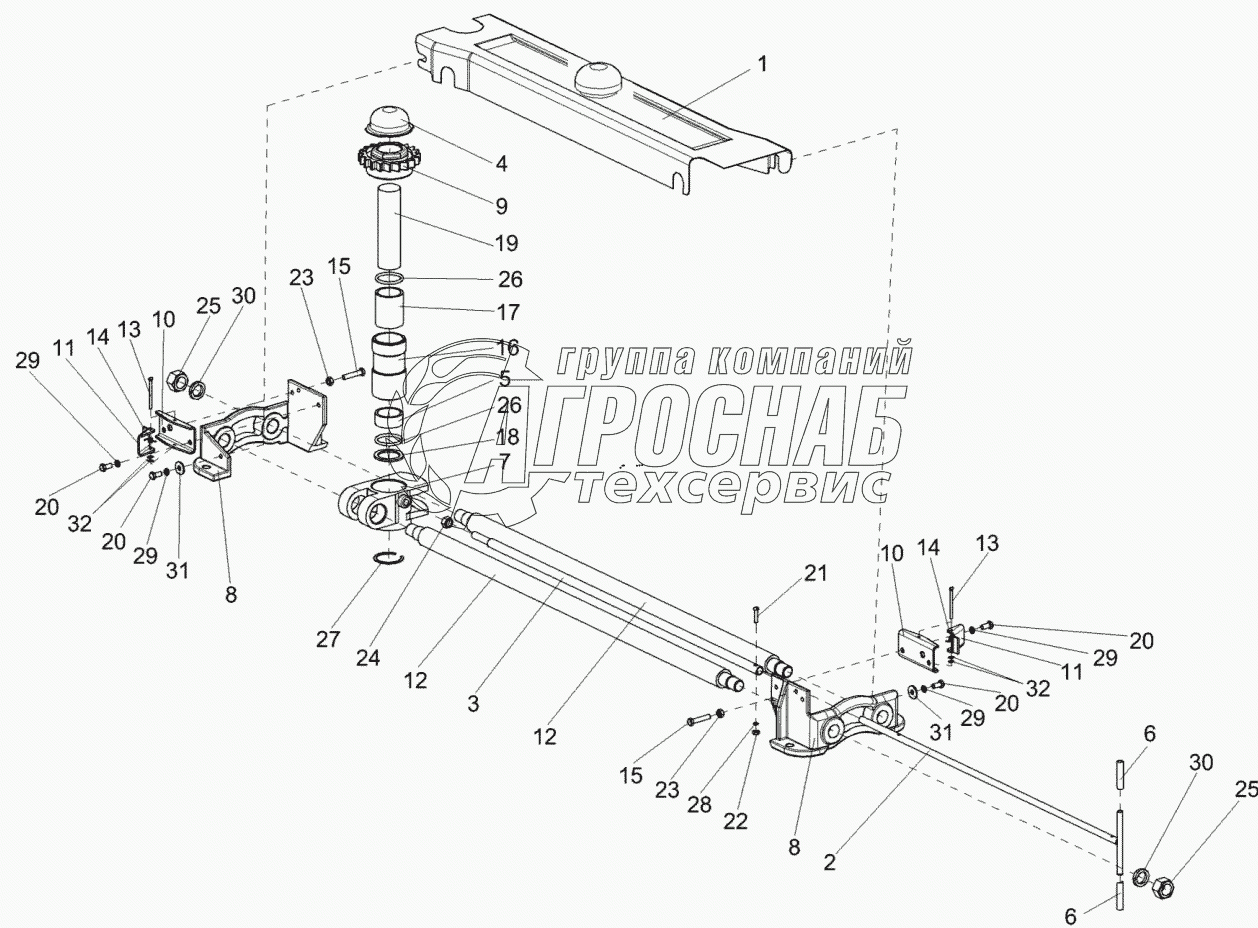 1
4
9
19
26
17
16
5
26
18
7
23
15
25
30
10
13
14
11
29
20
32
20
29
31
8
27
24
12
3
12
21
10
14
13
20
29
11
32
20
29
31
15
23
28
22
8
2
6
30
25
6
группа компаний
АГРОСНАБ
техсервис