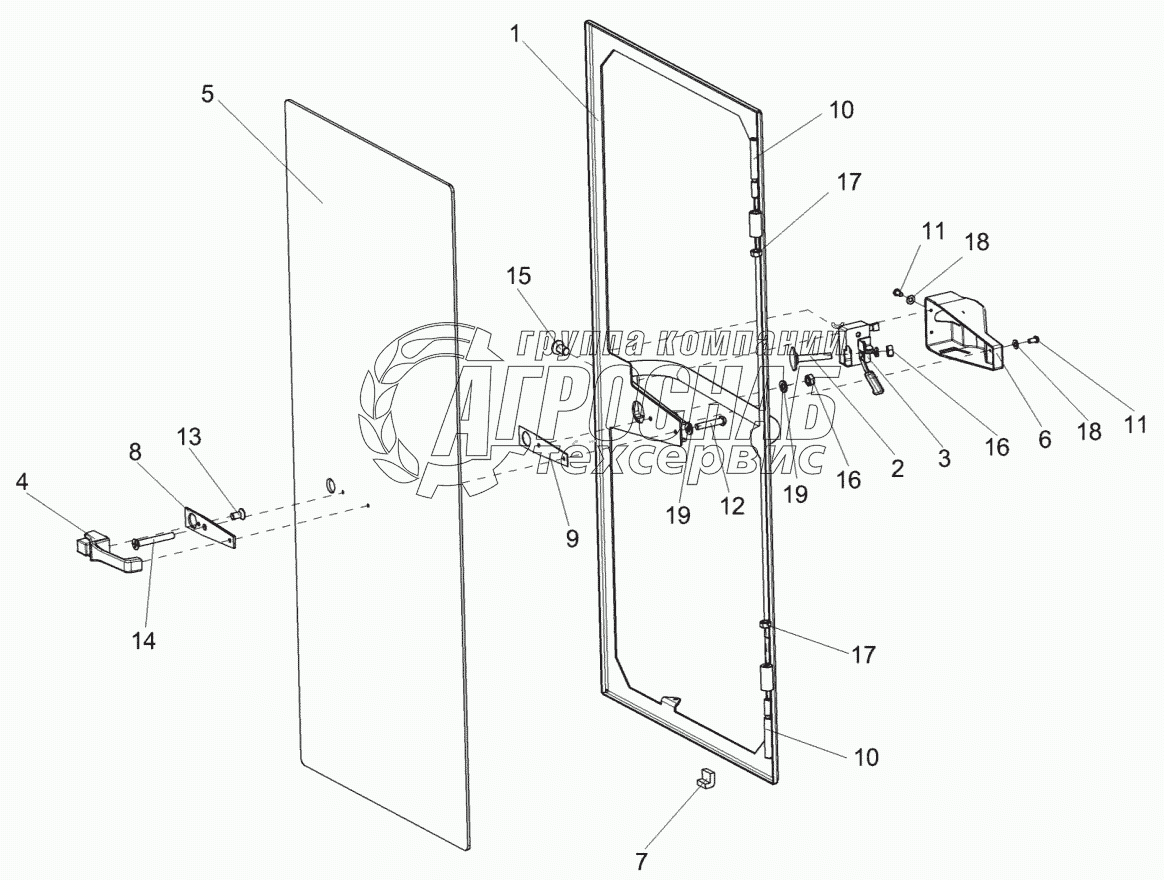 1
5
10
17
11
18
15
группа компаний
АГРОСНАБ
техсервис
13
8
4
14
9
19
12
19
16
2
3
16
6
18
11
17
10
7