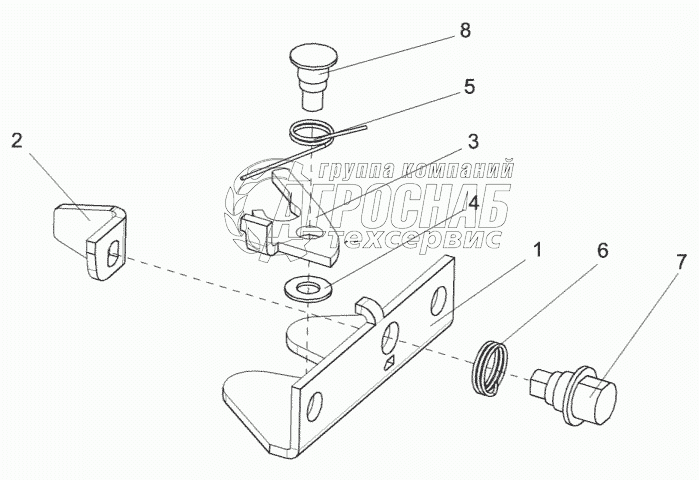 8
5
2
3
группа компаний
АГРОСНАБ
техсервис
4
1
6
7