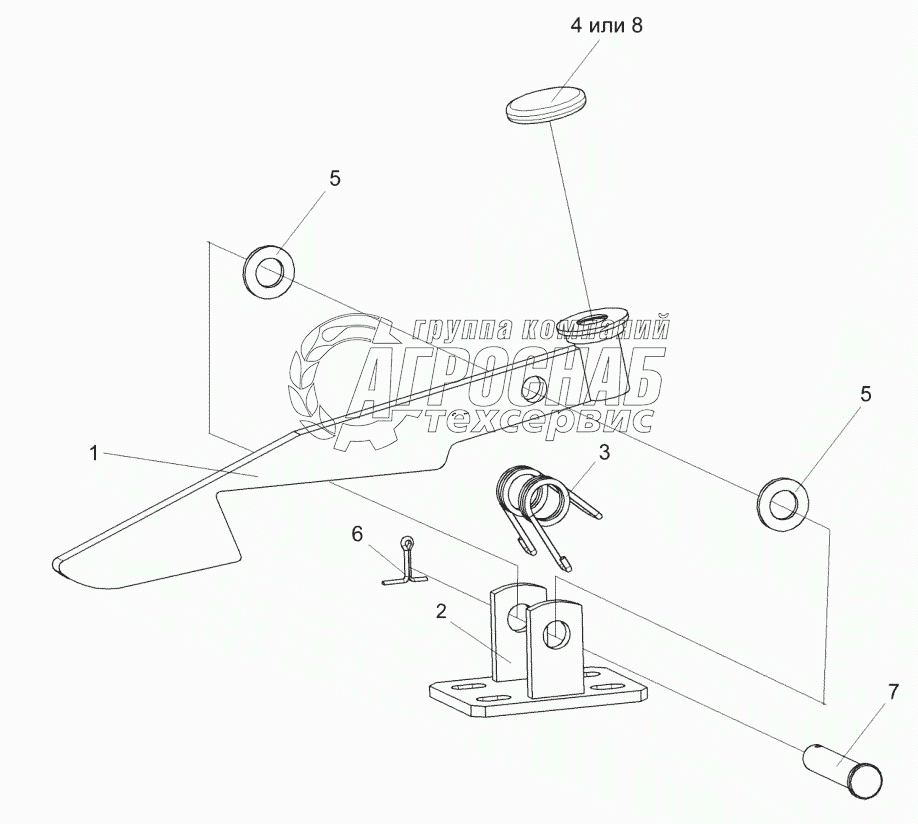 4 или 8

5

группа компаний
АГРОСНАБ
техсервис

5

1

3

6

2

7