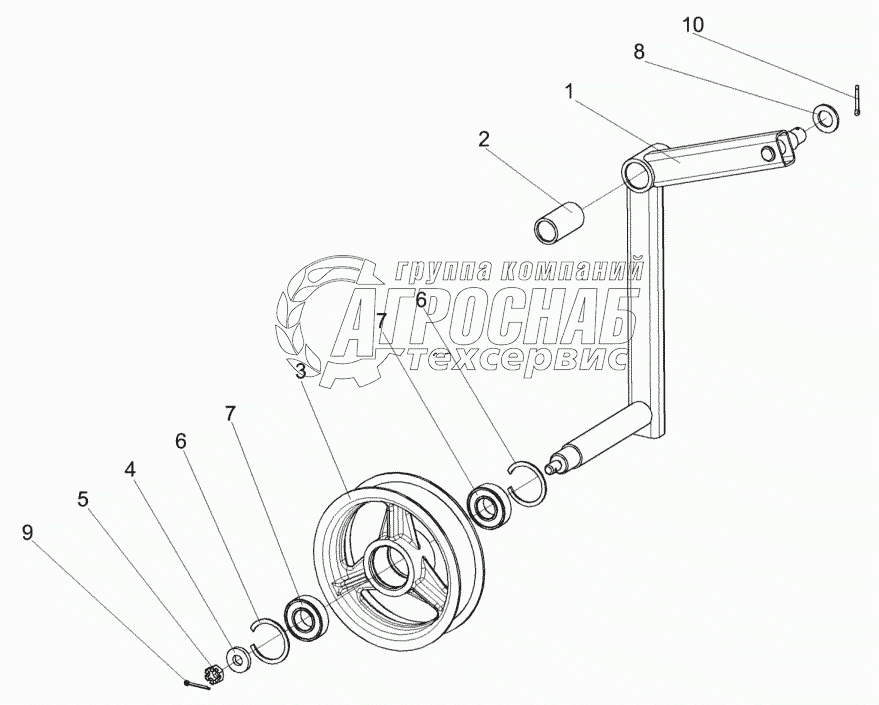 10
8
1
2
группа компаний
АГРОСНАБ
техсервис
6
7
3
7
6
4
5
9