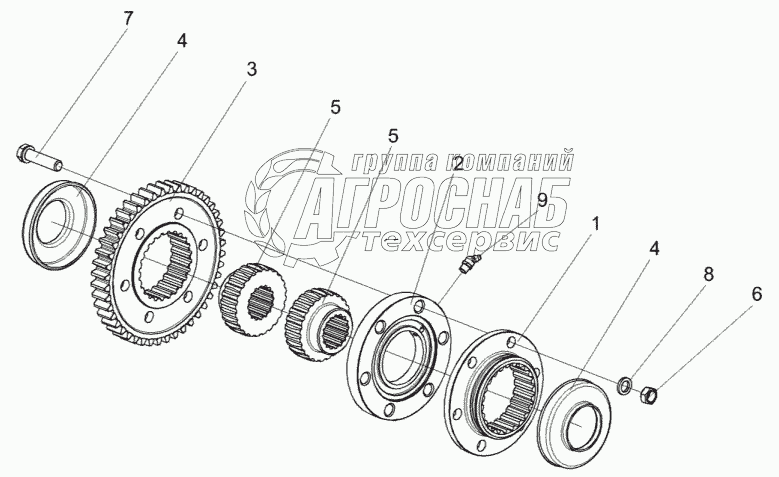 7
4
3
5
5
2
9
1
4
8
6
группа компаний
АГРОСНАБ
техсервис