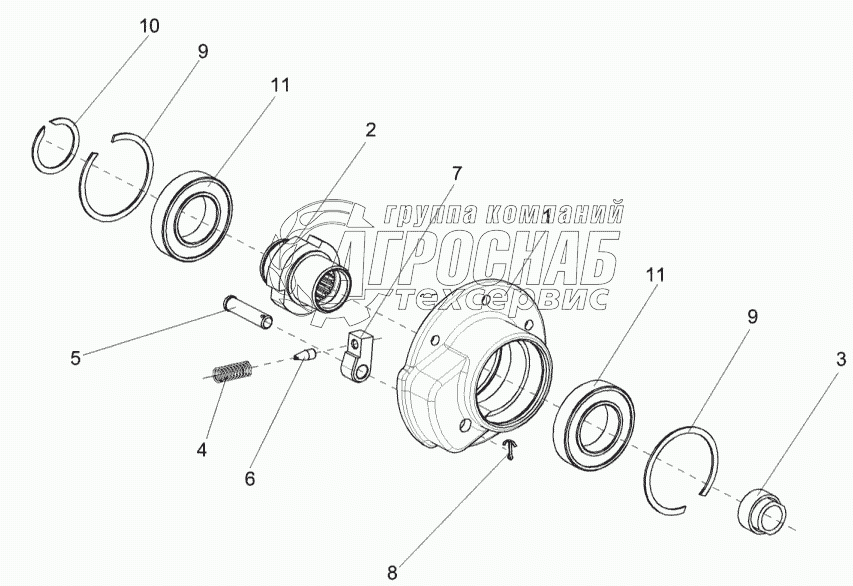 10
9
11
2
7
группа компаний
1
АГРОСНАБ
техсервис
11
9
3
5
4
6
8