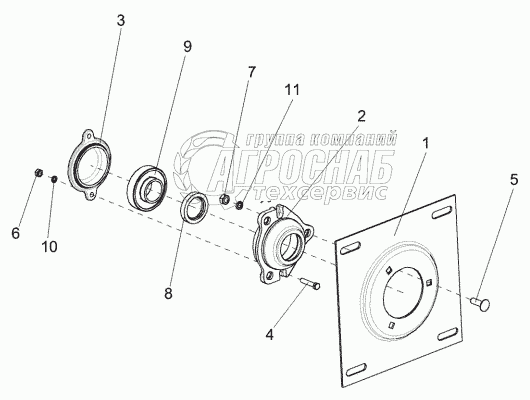 3
9
7
11
2
1
5
6
10
8
4
группа компаний
АГРОСНАБ
техсервис