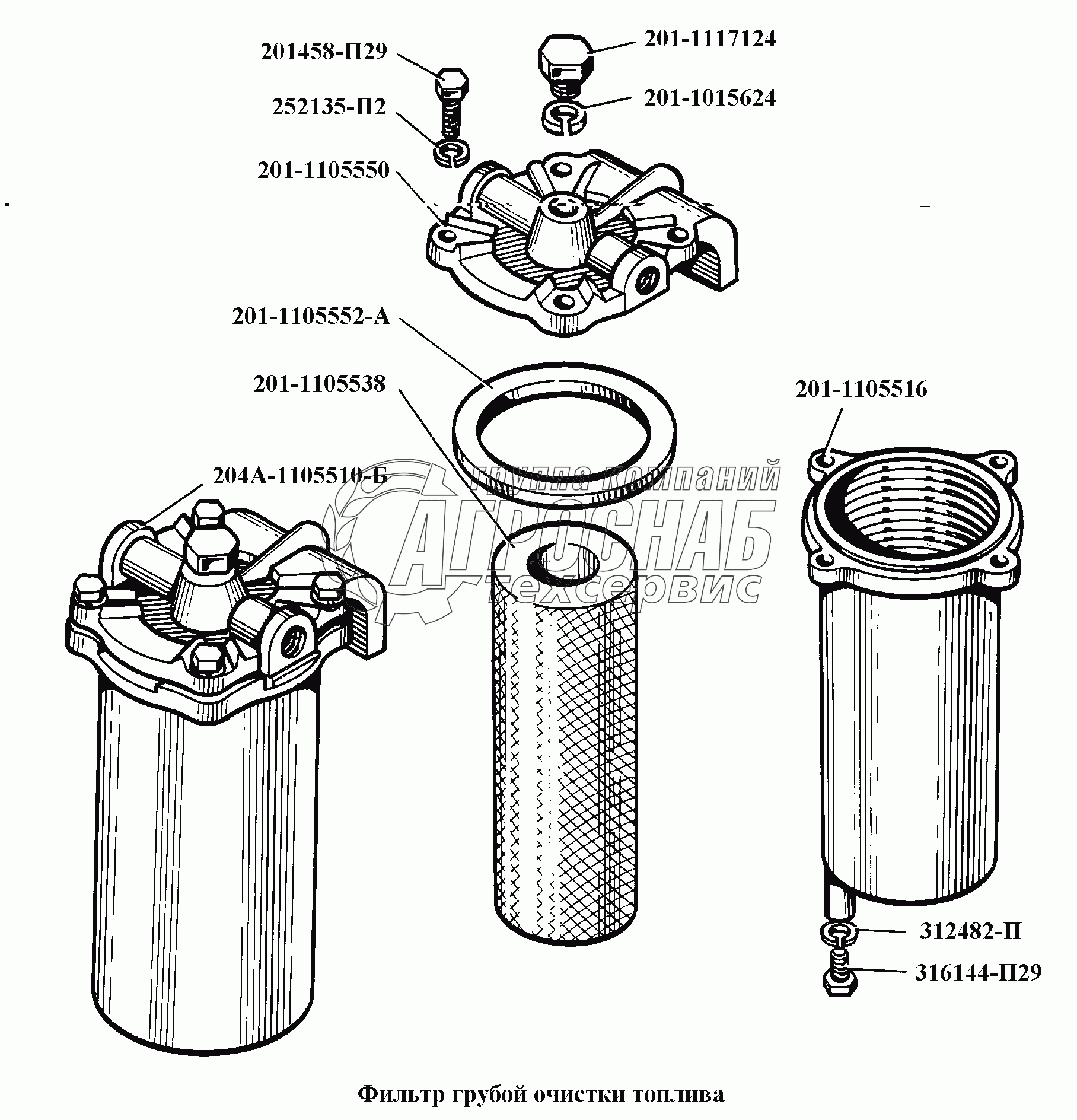 201458-П29
201-1117124
252135-П2
201-1015624
201-1105550
201-1105552-А
201-1105538
201-1105516
204А-1105510-Б
группа компаний
АГРОСНАБ
техсервис
312482-П
316144-П29

Фильтр грубой очистки топлива