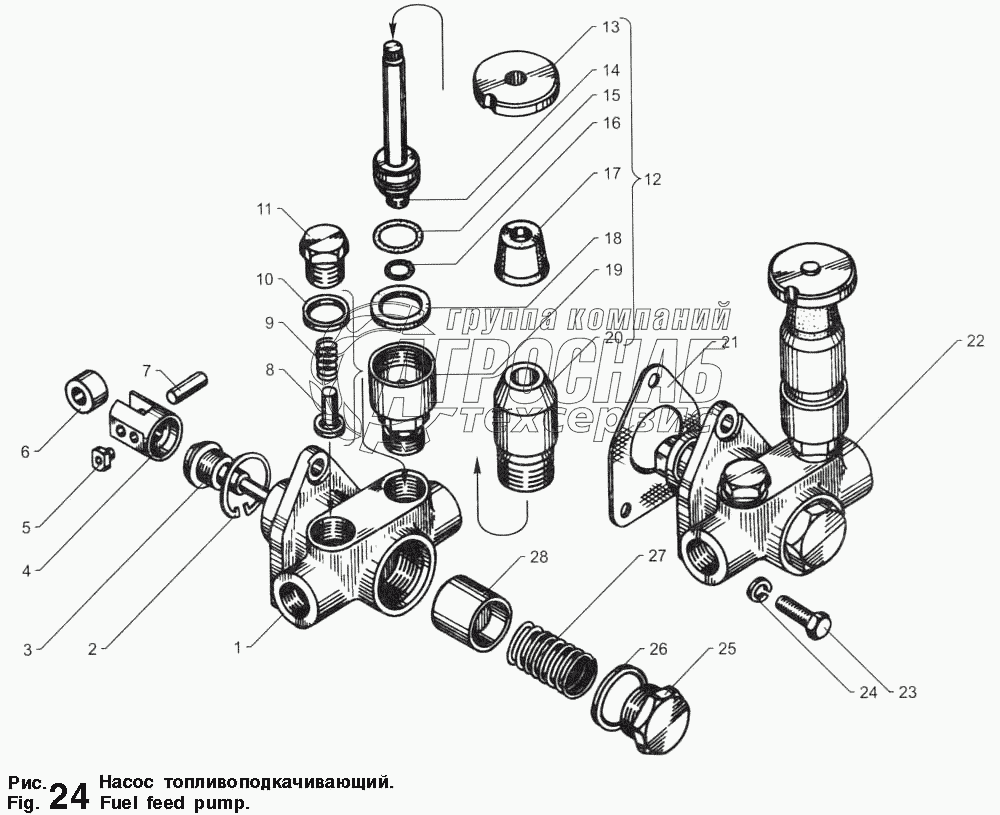 13
14
15
16
17
12
18
19
20
21
22
11
10
9
8
7
6
5
4
3
2
1
28
27
26
25
24
23
группа компаний
АГРОСНАБ
техсервис

Рис. 24 Насос топливоподкачивающий.
Fig. 24 Fuel feed pump.