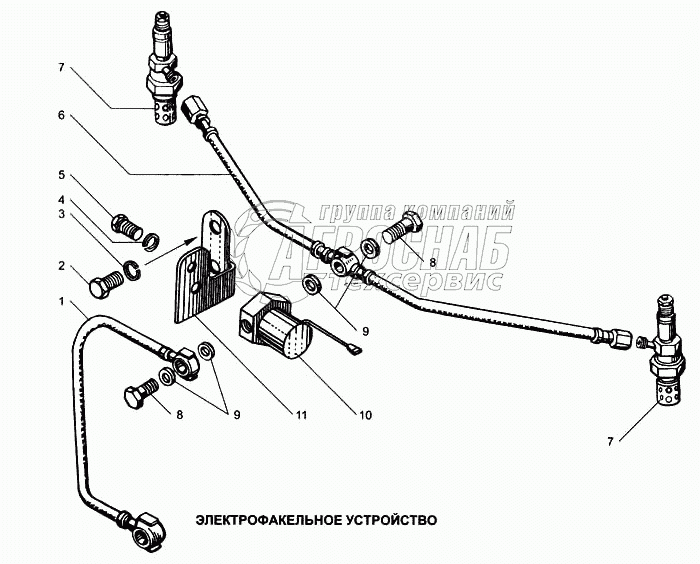 7
6
5
4
3
2
1
группа компаний
АГРОСНАБ
техсервис
8
9
8
9
11
10
7
ЭЛЕКТРОФАКЕЛЬНОЕ УСТРОЙСТВО