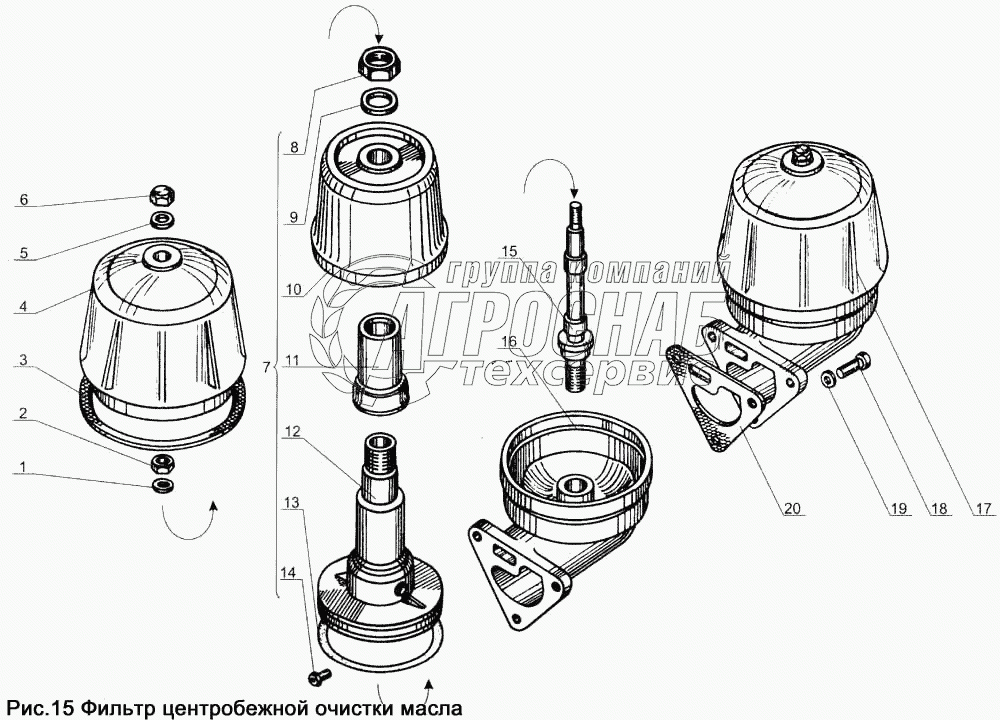 6
5
4
3
2
1
8
9
10
7
11
12
13
14
15
16
20
19
18
17
группа компаний
АГРОСНАБ
техсервис
Рис.15 Фильтр центробежной очистки масла