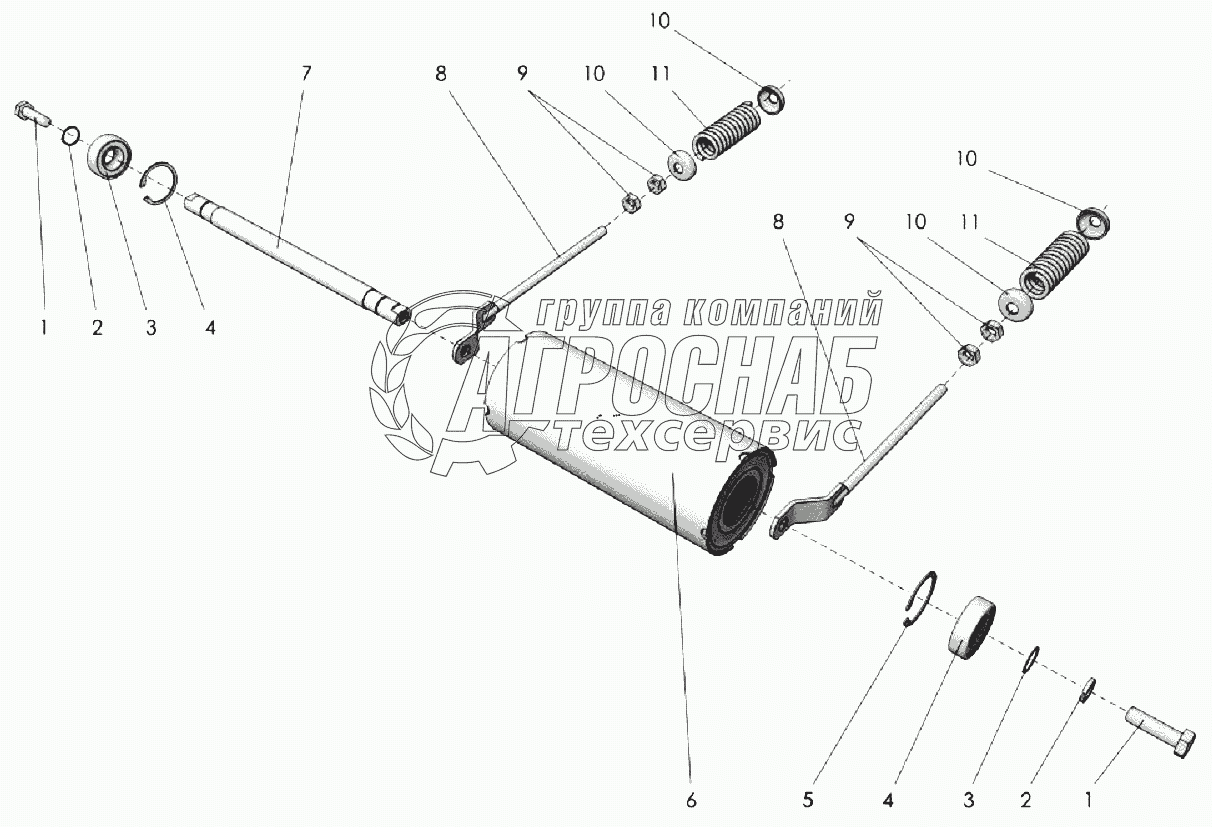 10
7
8
9
10
11
10
8
9
10
11
1
2
3
4
группа компаний
АГРОСНАБ
техсервис
6
5
4
3
2
1